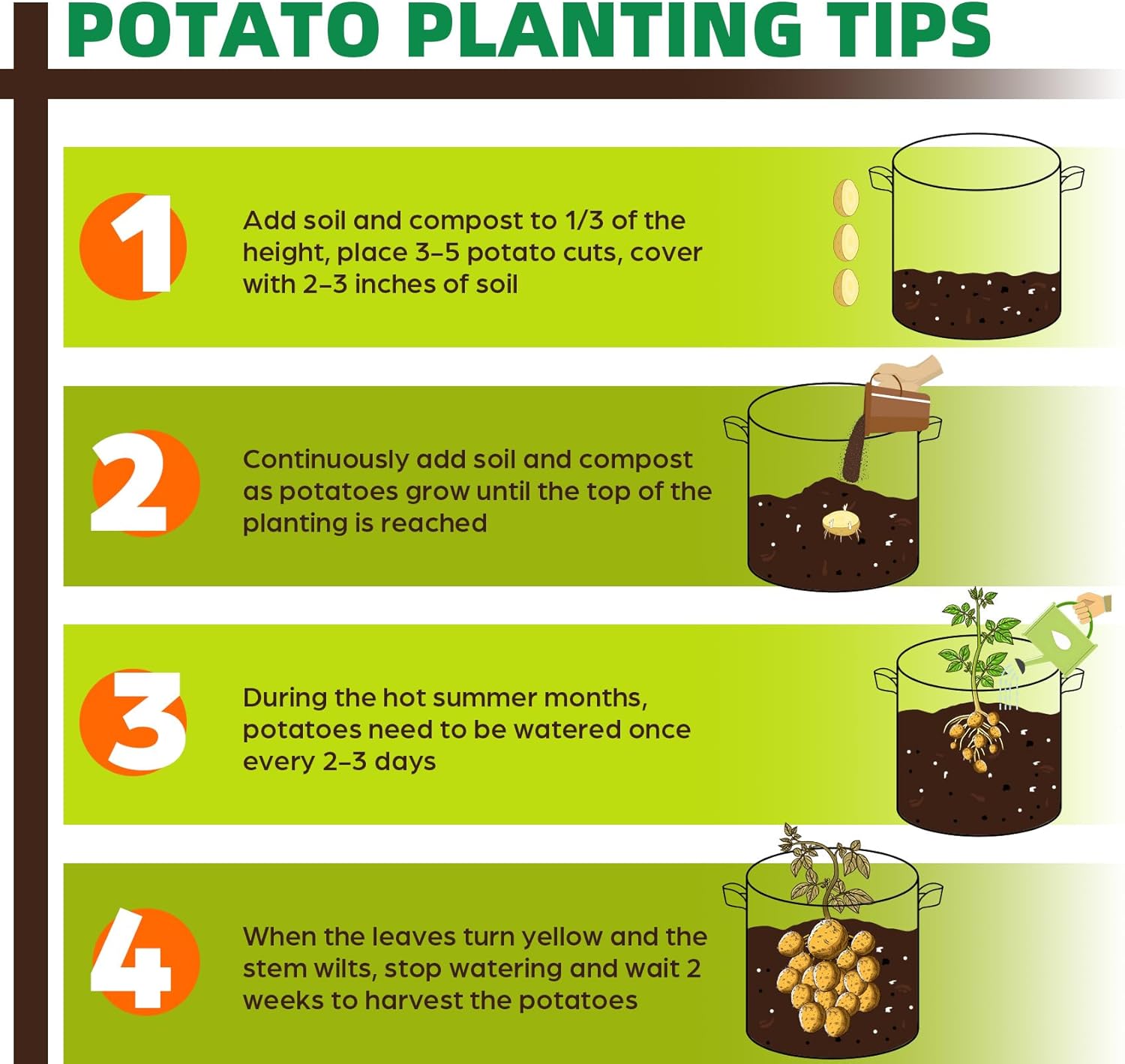 POTATO PLANTING TIPS

1

Add soil and compost to 1/3 of the height, place 3–5 potato cuts, cover with 2–3 inches of soil

2

Continuously add soil and compost as potatoes grow until the top of the planting is reached

3

During the hot summer months, potatoes need to be watered once every 2–3 days

4

When the leaves turn yellow and the stem wilts, stop watering and wait 2 weeks to harvest the potatoes