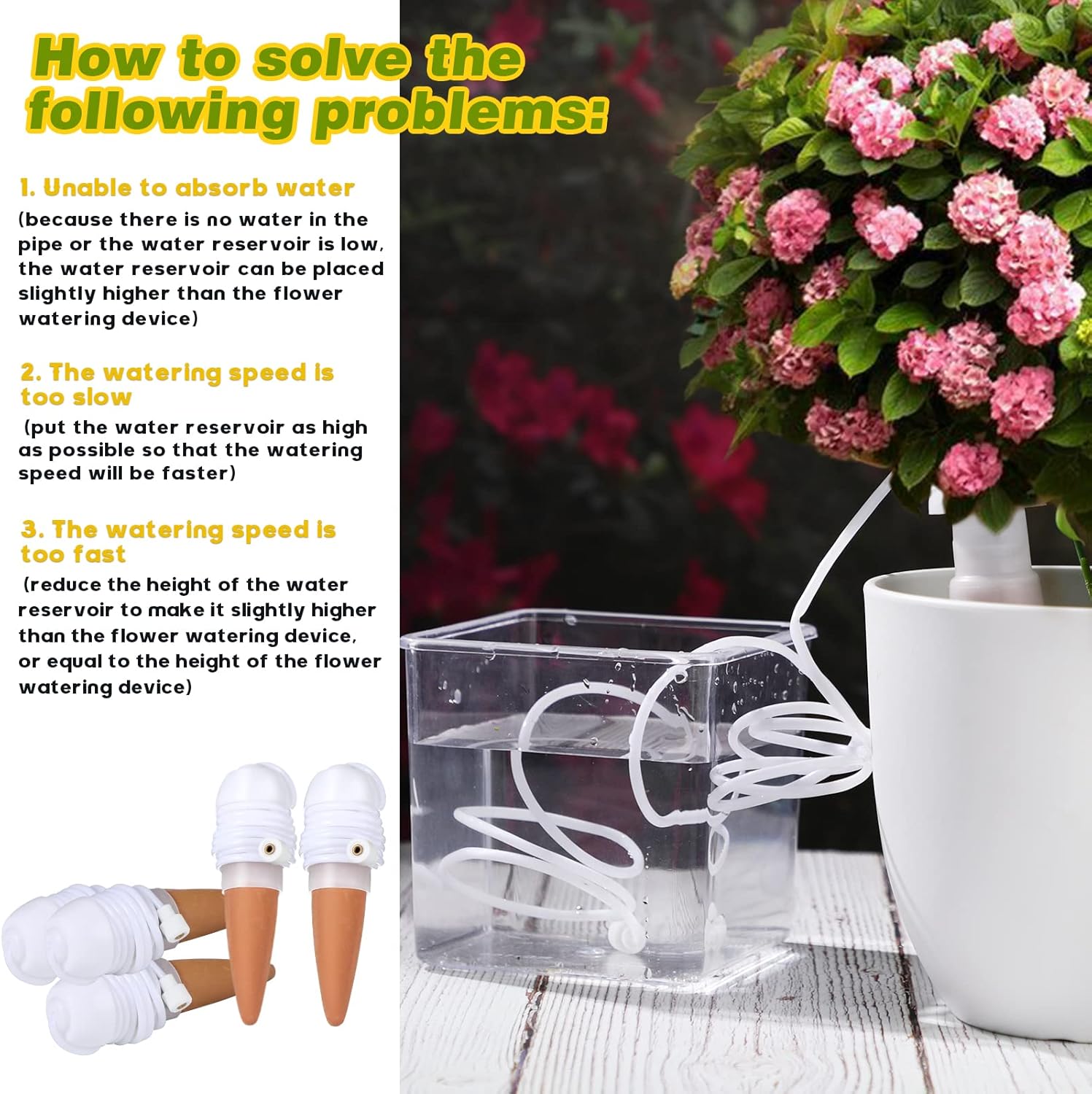 How to solve the following problems:

1. Unable to absorb water
(because there is no water in the pipe or the water reservoir is low, the water reservoir can be placed slightly higher than the flower watering device)

2. The watering speed is too slow
(put the water reservoir as high as possible so that the watering speed will be faster)

3. The watering speed is too fast
(reduce the height of the water reservoir to make it slightly higher than the flower watering device, or equal to the height of the flower watering device)