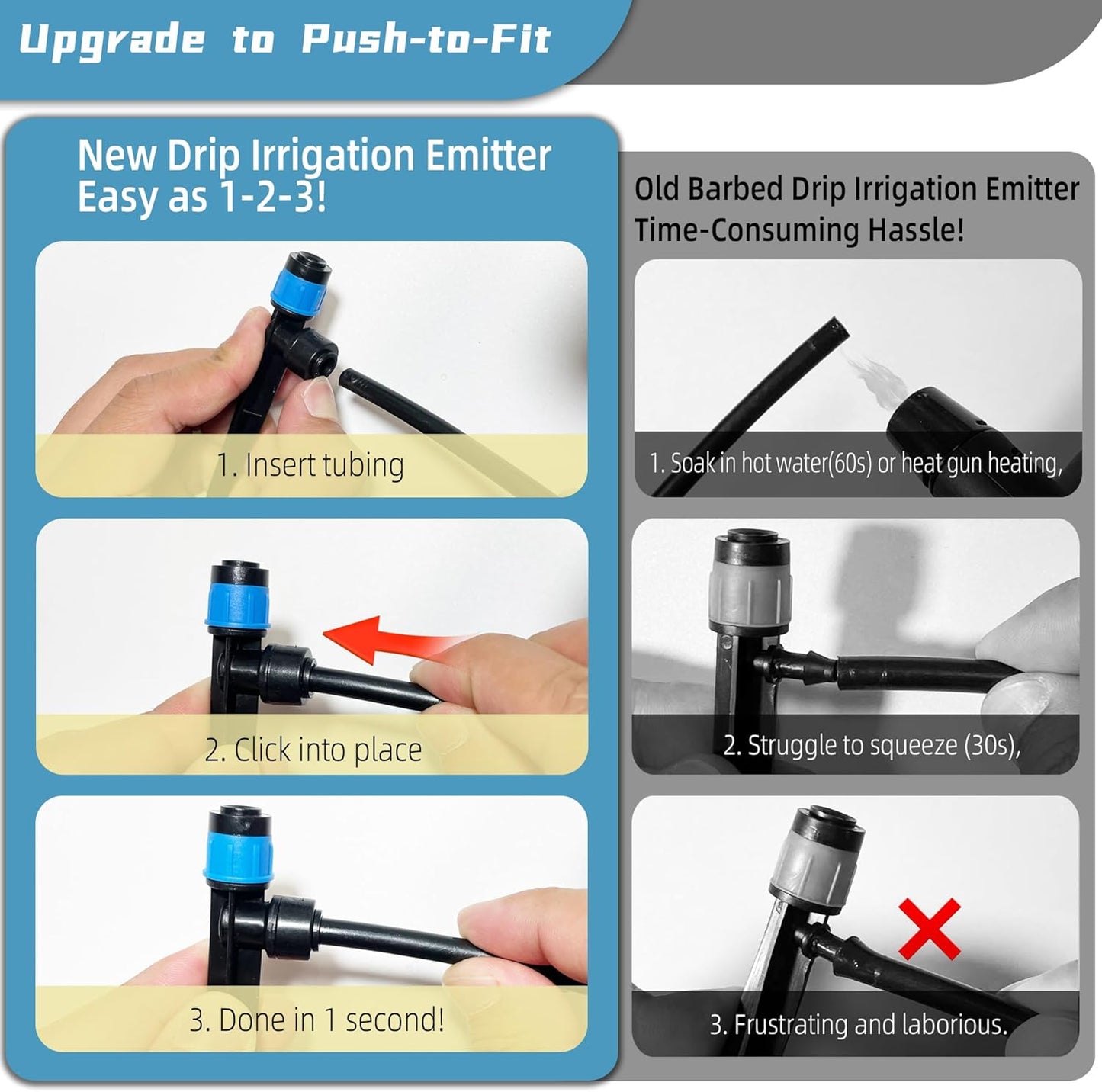 Upgrade to Push-to-Fit

New Drip Irrigation Emitter
Easy as 1-2-3!

1. Insert tubing

2. Click into place

3. Done in 1 second!

Old Barbed Drip Irrigation Emitter
Time-Consuming Hassle!

1. Soak in hot water(60s) or heat gun heating,

2. Struggle to squeeze (30s),

3. Frustrating and laborious.