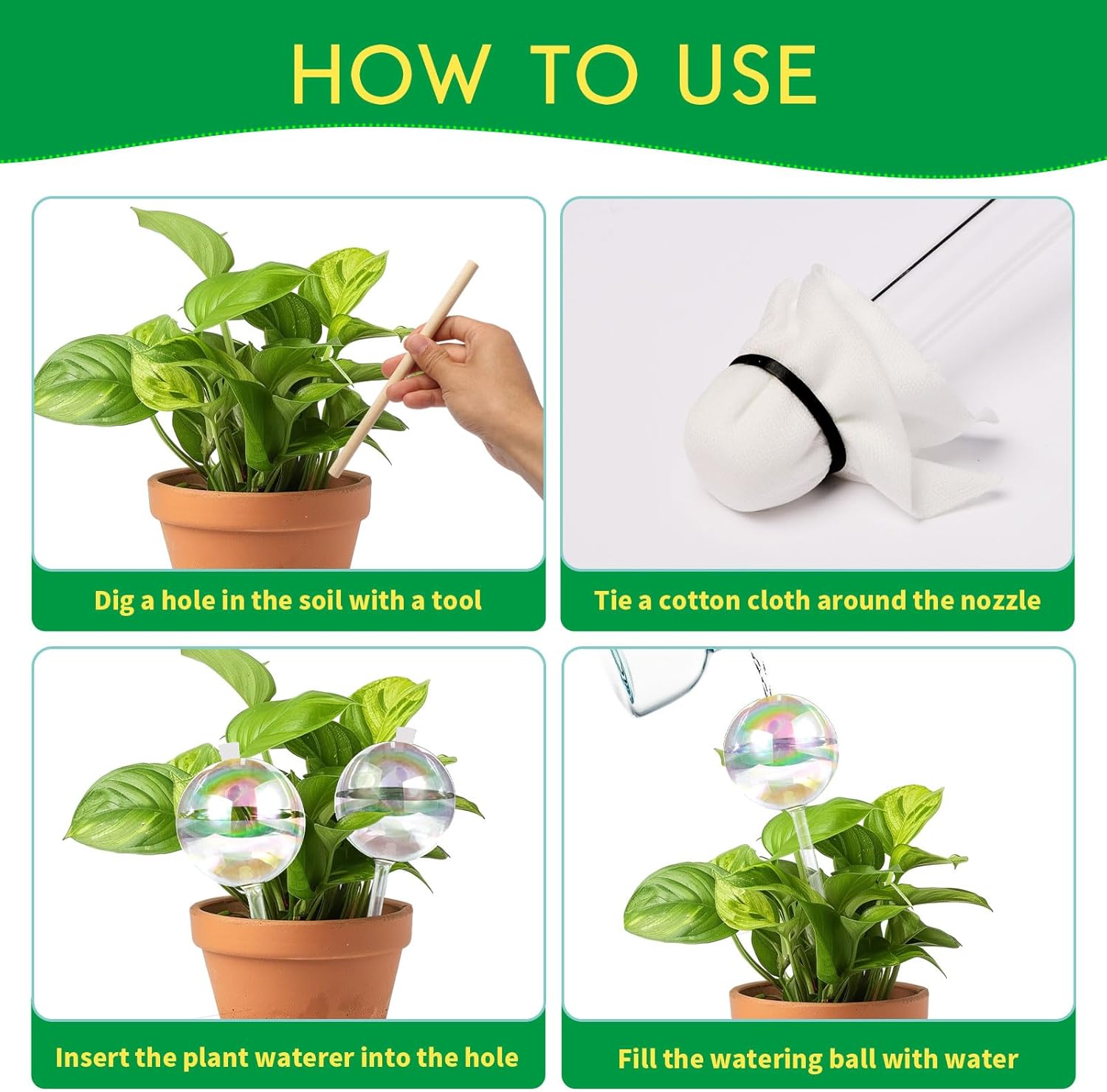 HOW TO USE

Dig a hole in the soil with a tool

Tie a cotton cloth around the nozzle

Insert the plant waterer into the hole

Fill the watering ball with water