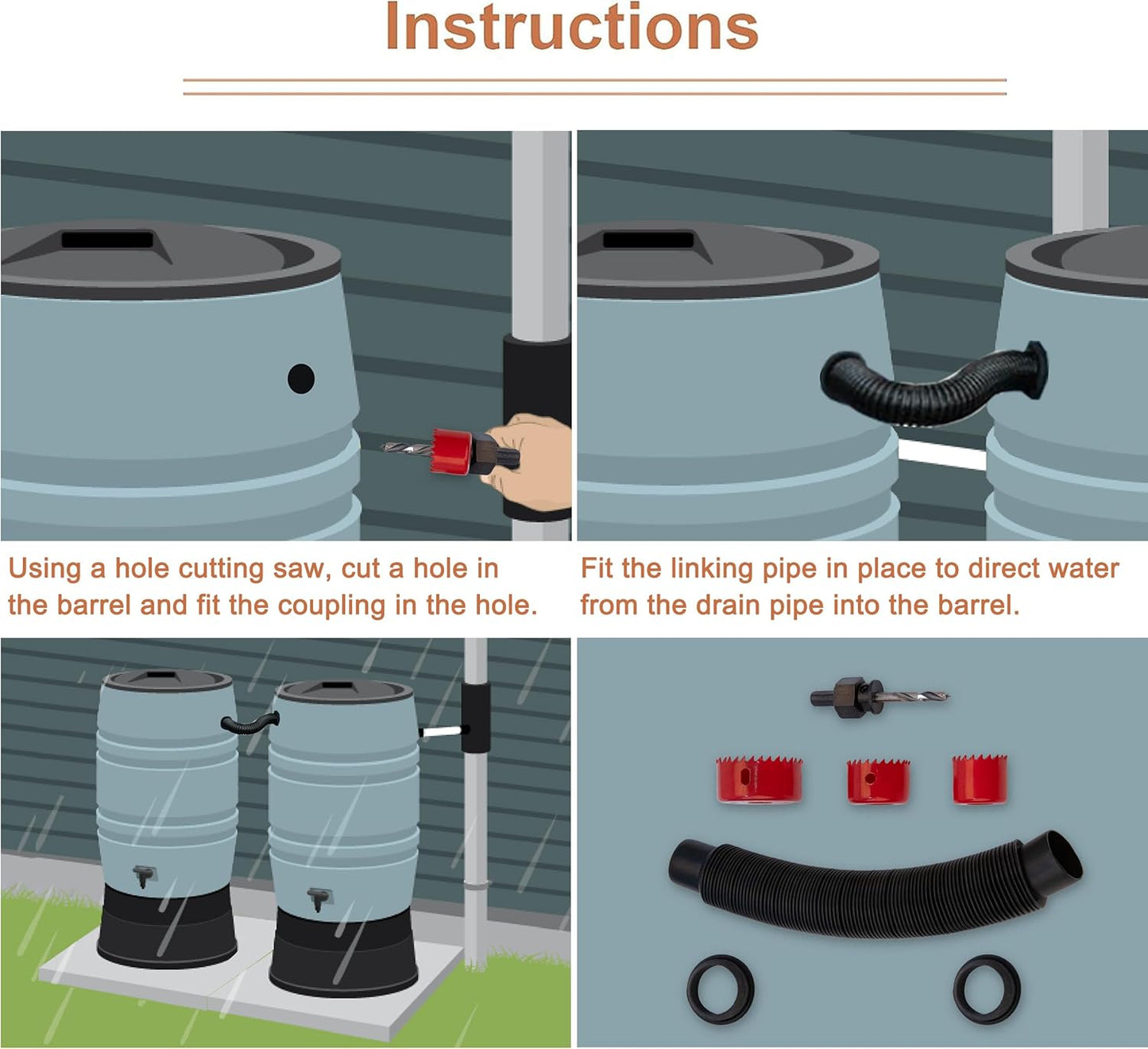 Instructions

Using a hole cutting saw, cut a hole in the barrel and fit the coupling in the hole.

Fit the linking pipe in place to direct water from the drain pipe into the barrel.