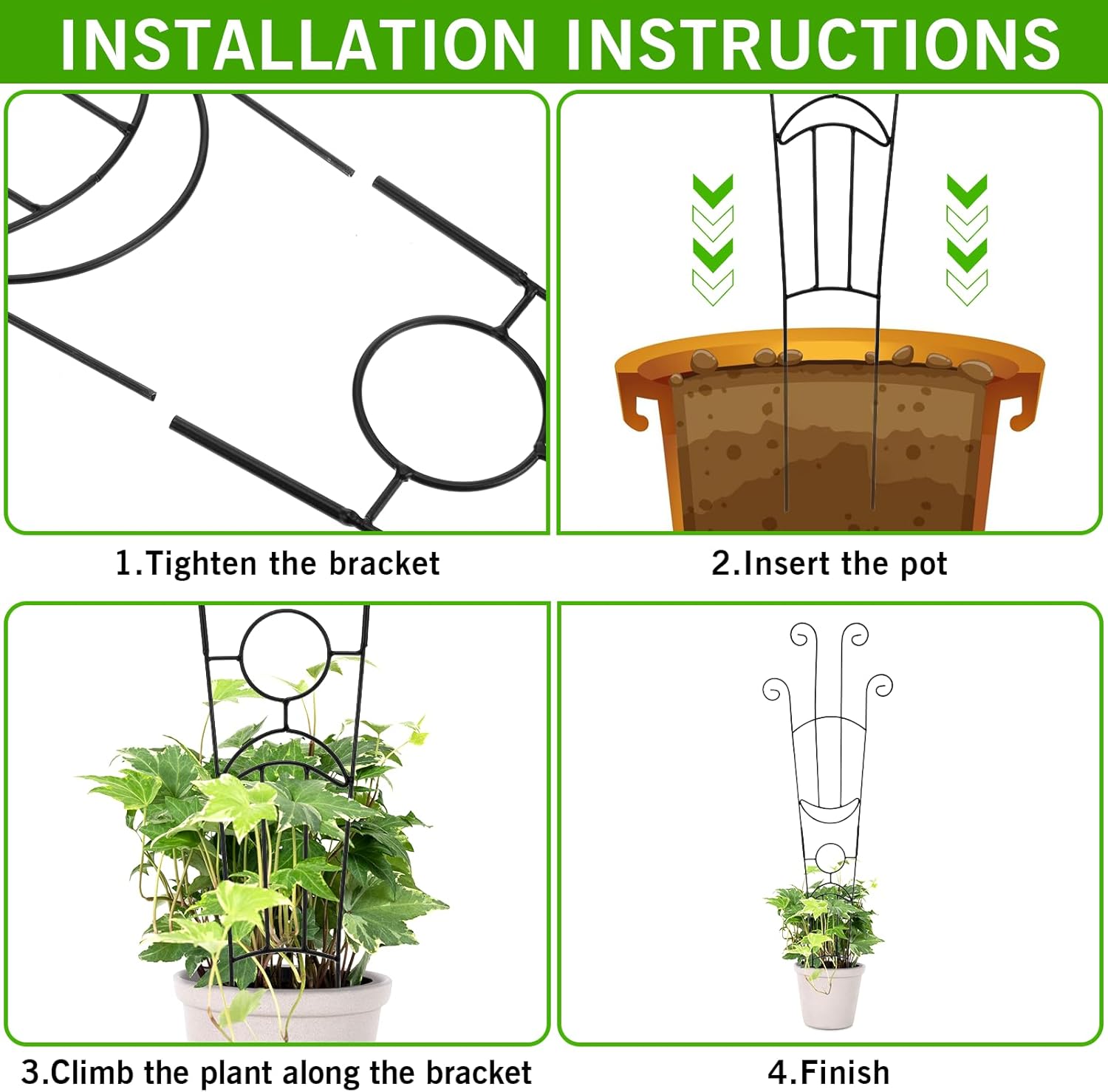 INSTALLATION INSTRUCTIONS

1.Tighten the bracket

2.Insert the pot

3.Climb the plant along the bracket

4.Finish