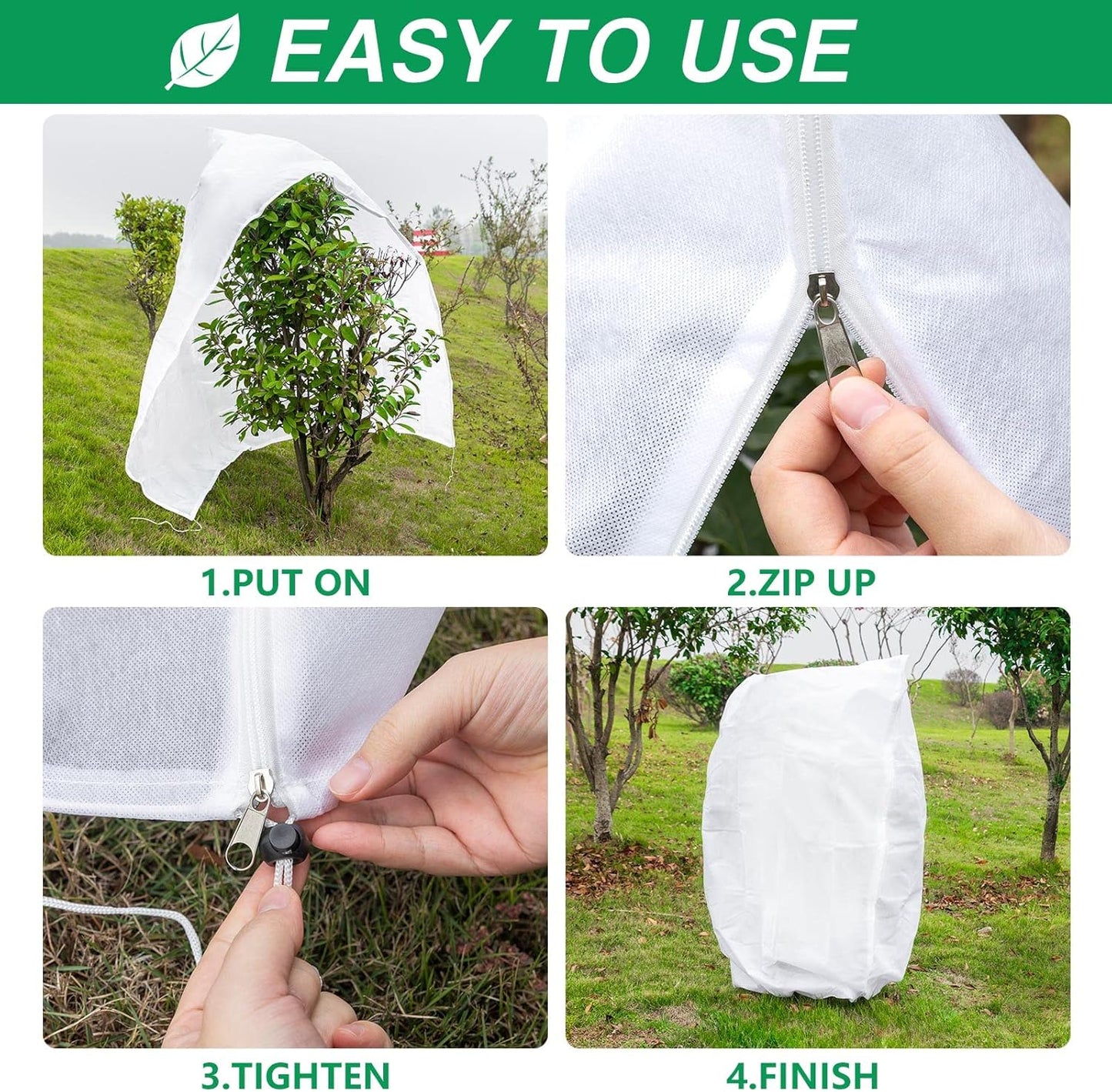 EASY TO USE

1.PUT ON

2.ZIP UP

3.TIGHTEN

4.FINISH