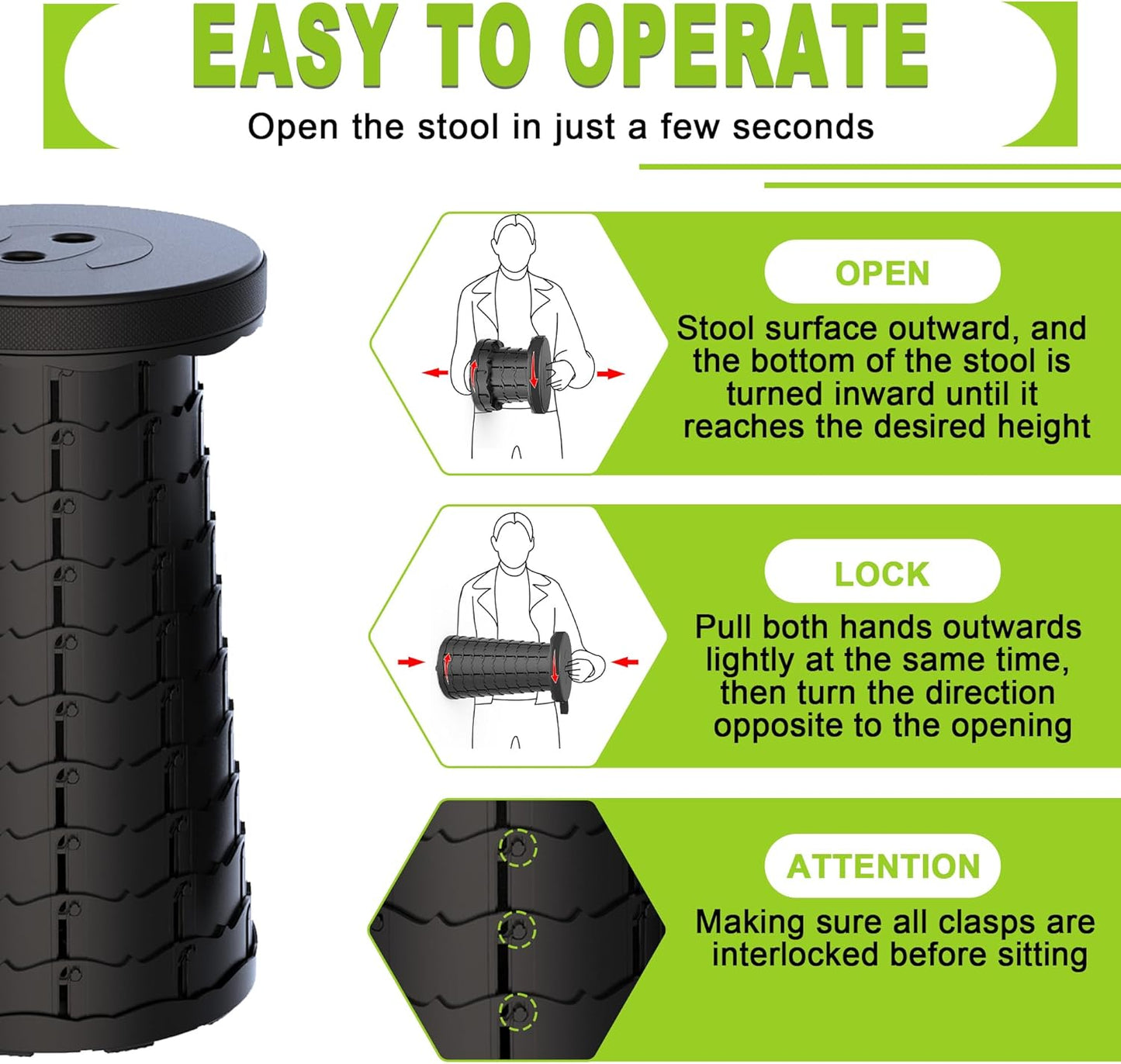 EASY TO OPERATE

Open the stool in just a few seconds

OPEN

Stool surface outward, and the bottom of the stool is turned inward until it reaches the desired height

LOCK

Pull both hands outwards lightly at the same time, then turn the direction opposite to the opening

ATTENTION

Making sure all clasps are interlocked before sitting