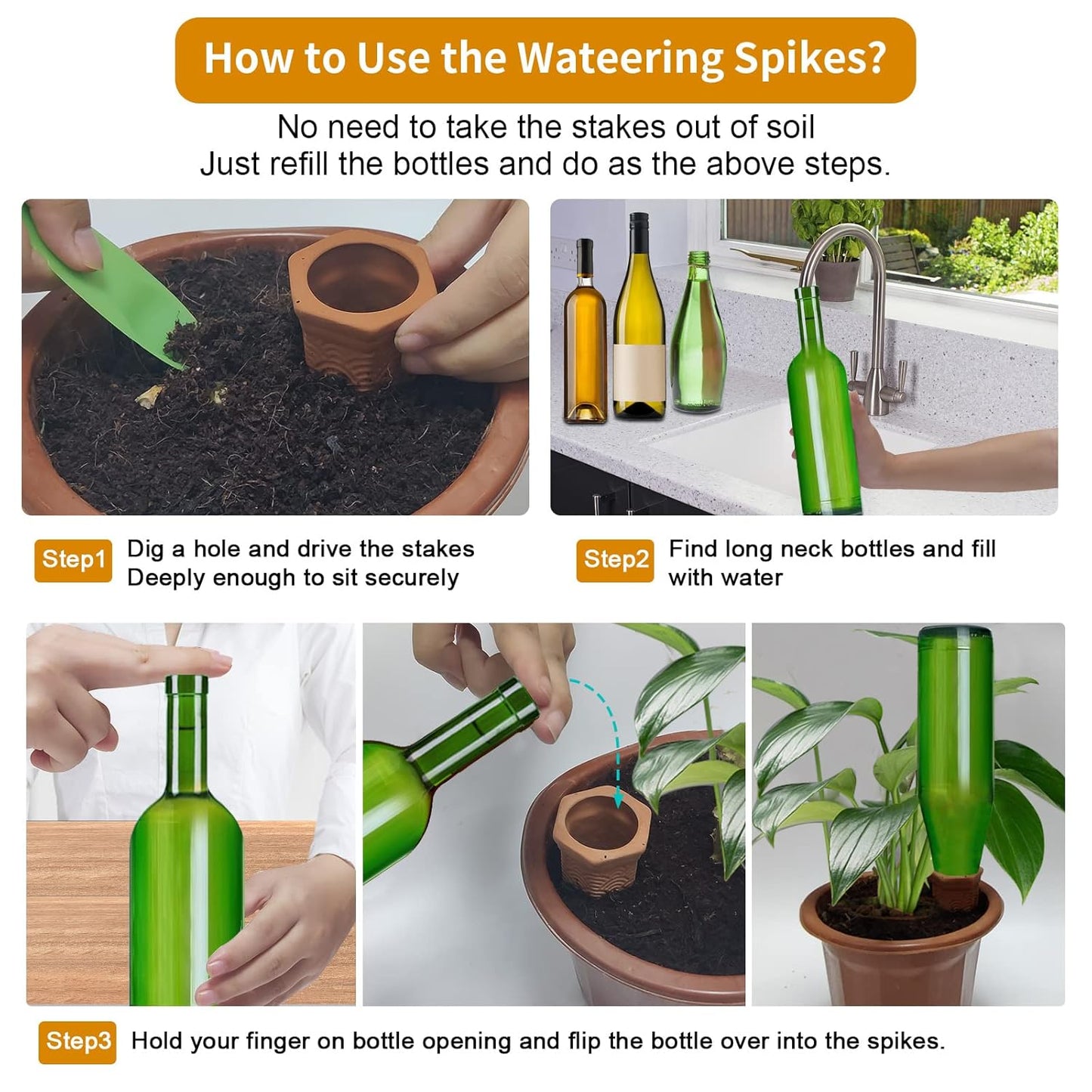 How to Use the Wateering Spikes?

No need to take the stakes out of soil
Just refill the bottles and do as the above steps.

Step1 Dig a hole and drive the stakes Deeply enough to sit securely

Step2 Find long neck bottles and fill with water

Step3 Hold your finger on bottle opening and flip the bottle over into the spikes.