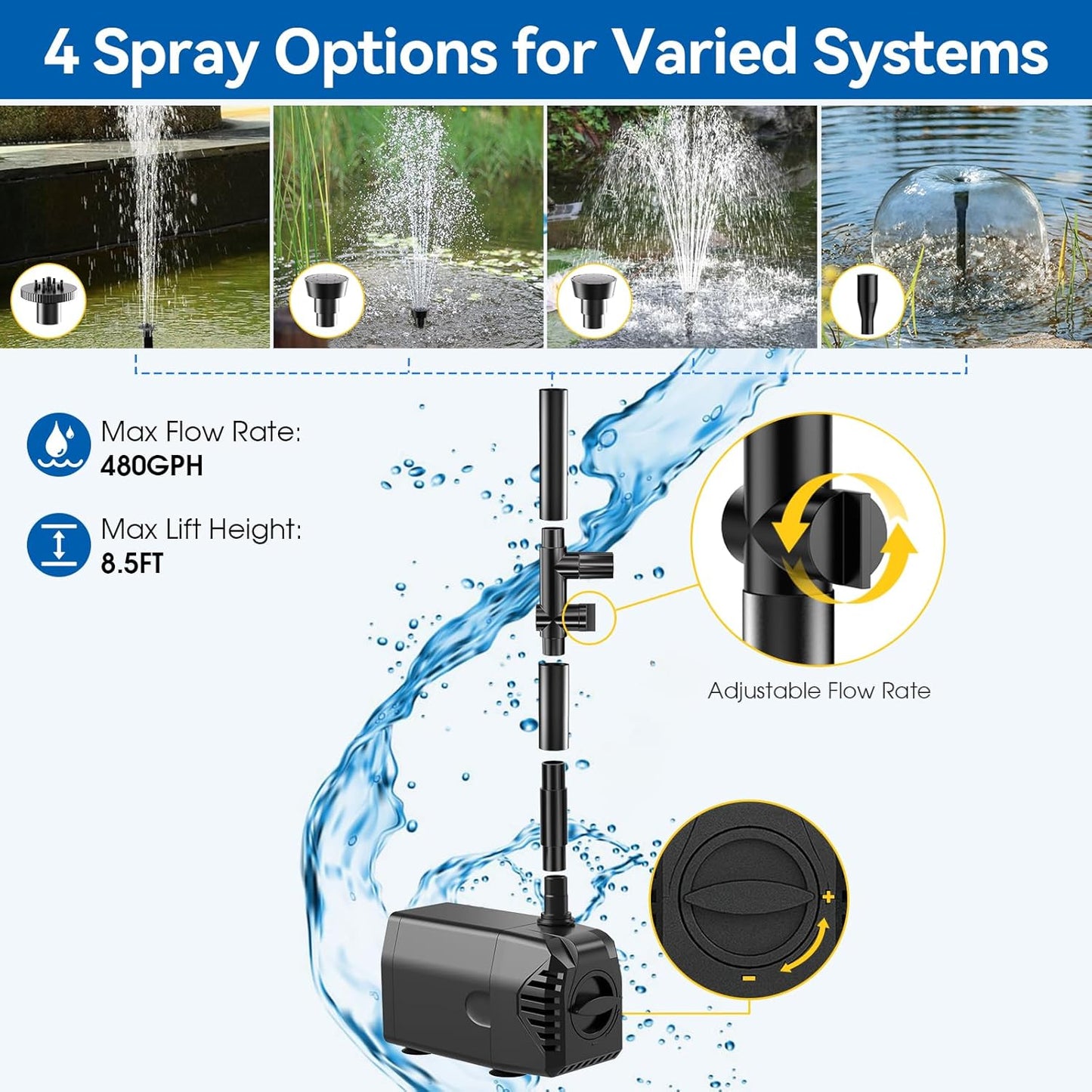 4 Spray Options for Varied Systems

Max Flow Rate:
480GPH

Max Lift Height:
8.5FT

Adjustable Flow Rate

+
-