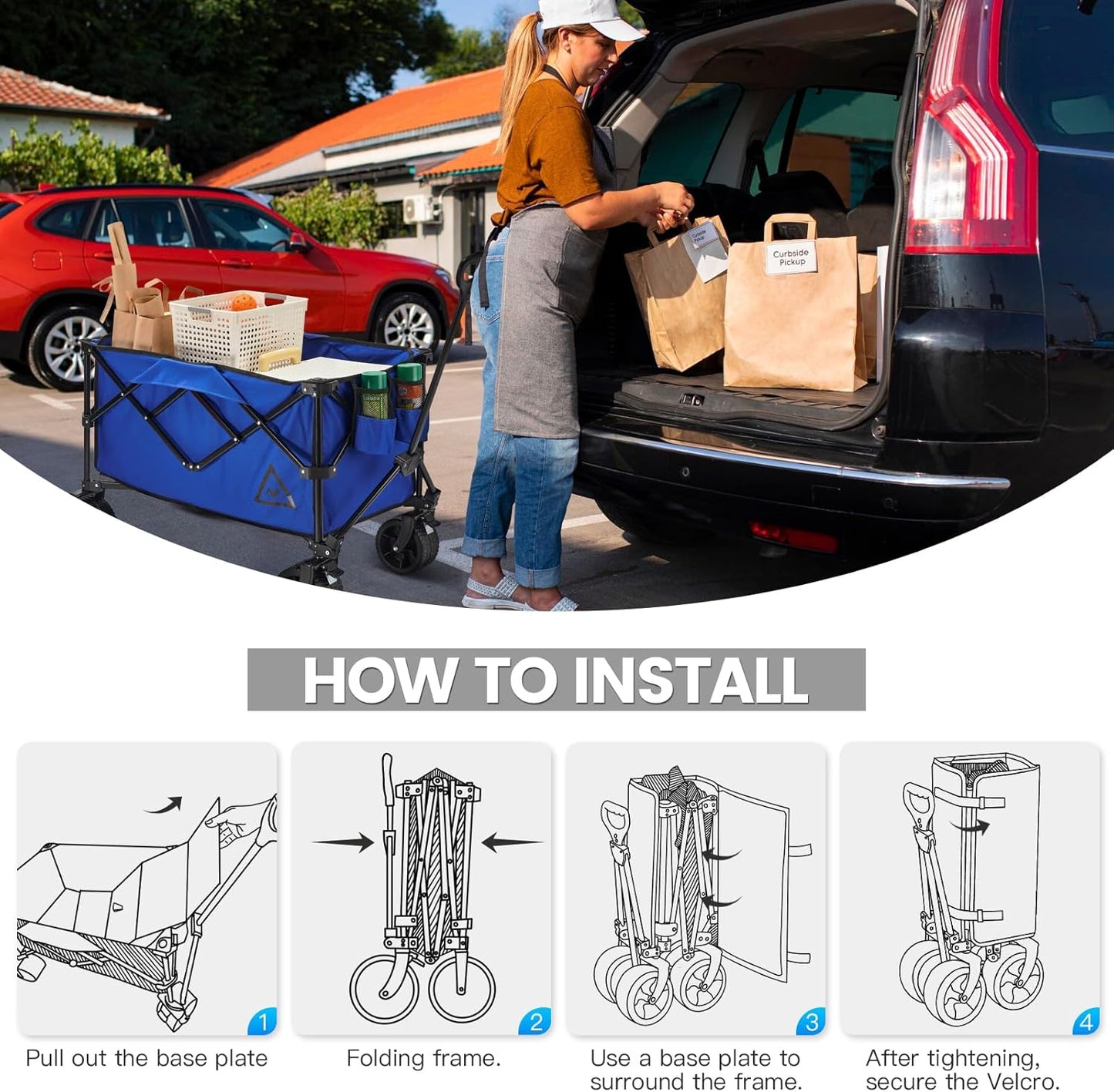 Curbside Pickup

Curbside Pickup

HOW TO INSTALL

1
Pull out the base plate

2
Folding frame.

3
Use a base plate to surround the frame.

4
After tightening, secure the Velcro.