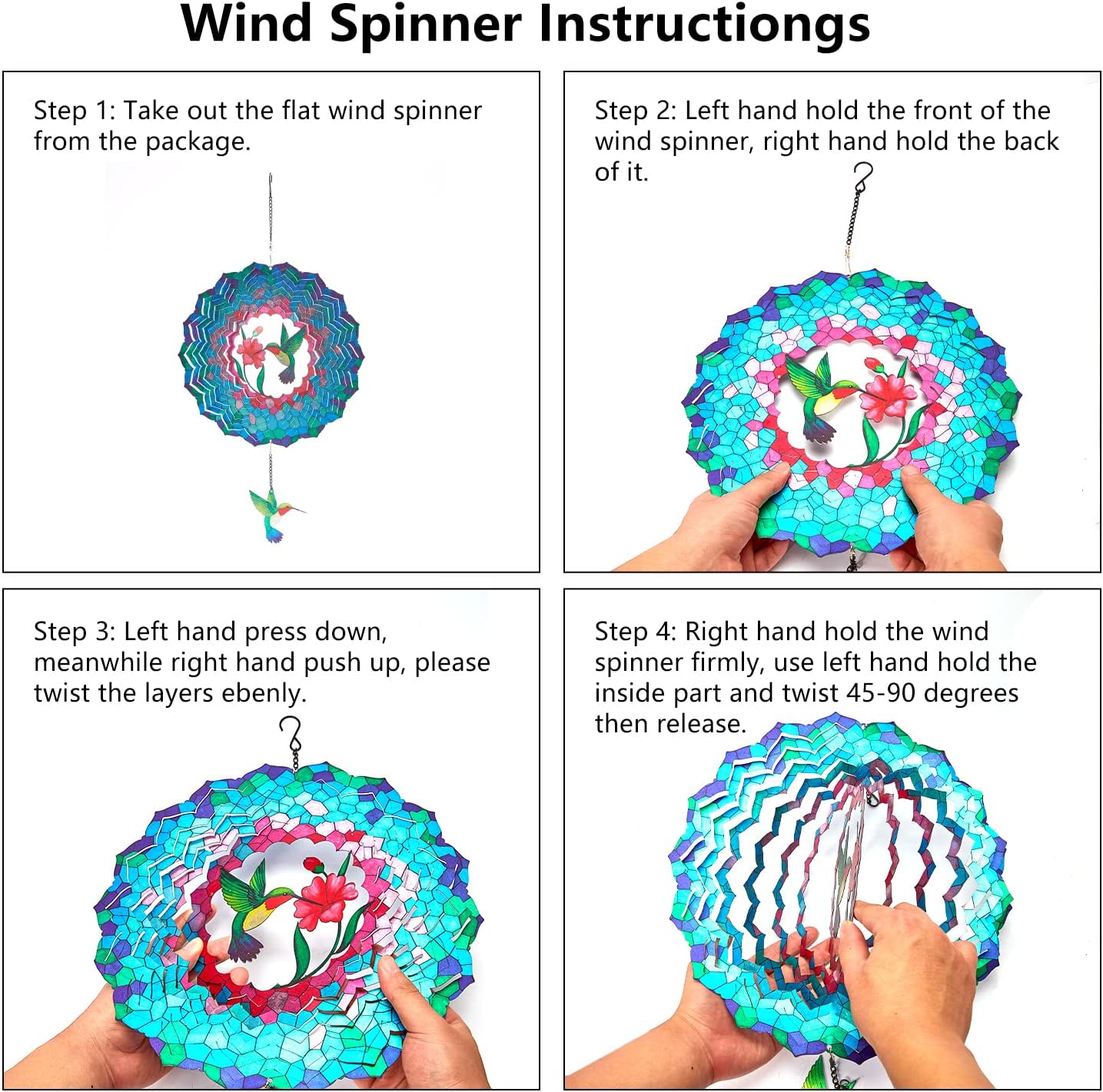 Wind Spinner Instructiongs

Step 1: Take out the flat wind spinner from the package.

Step 2: Left hand hold the front of the wind spinner, right hand hold the back of it.

Step 3: Left hand press down, meanwhile right hand push up, please twist the layers ebenly.

Step 4: Right hand hold the wind spinner firmly, use left hand hold the inside part and twist 45-90 degrees then release.