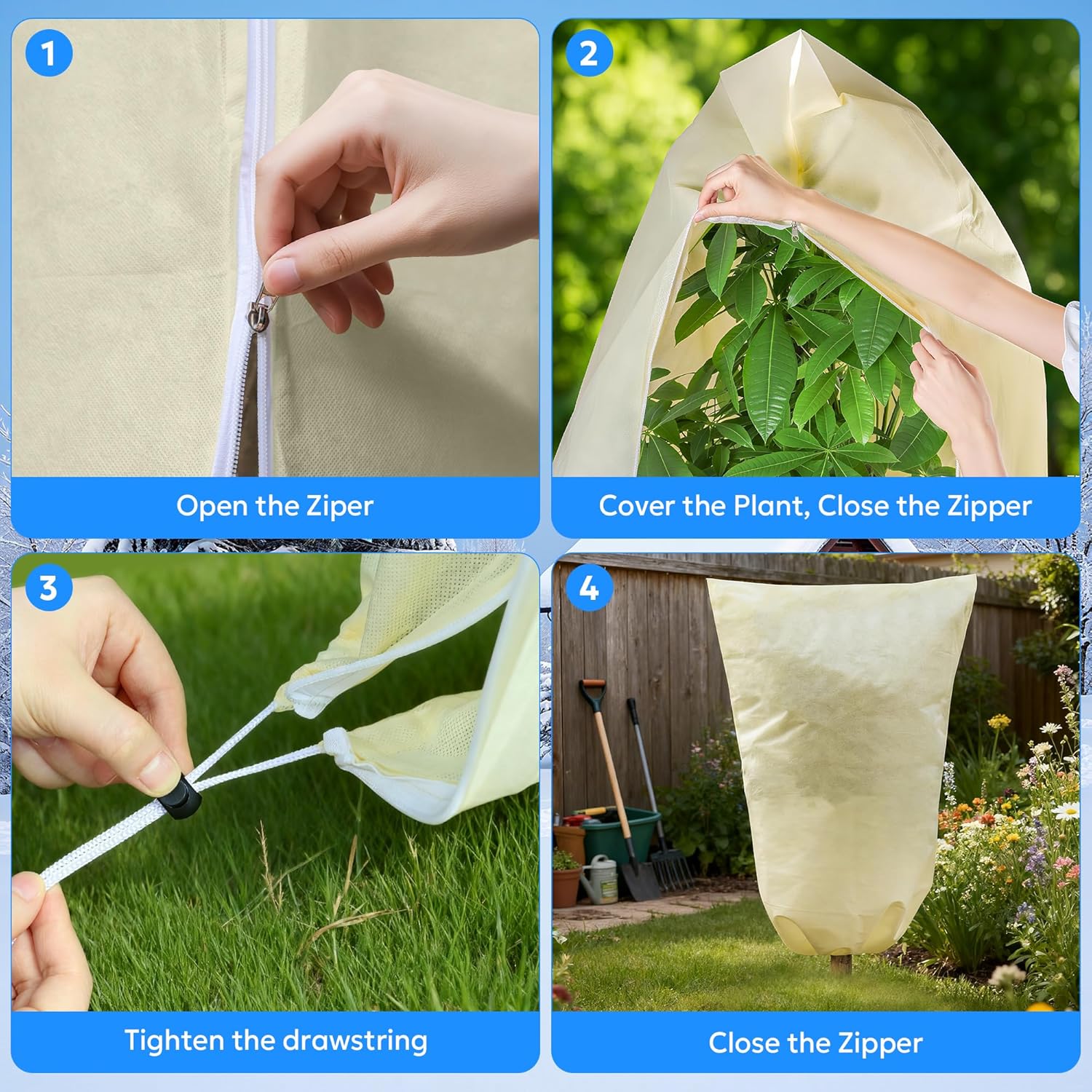 1

Open the Ziper

2

Cover the Plant, Close the Zipper

3

Tighten the drawstring

4

Close the Zipper