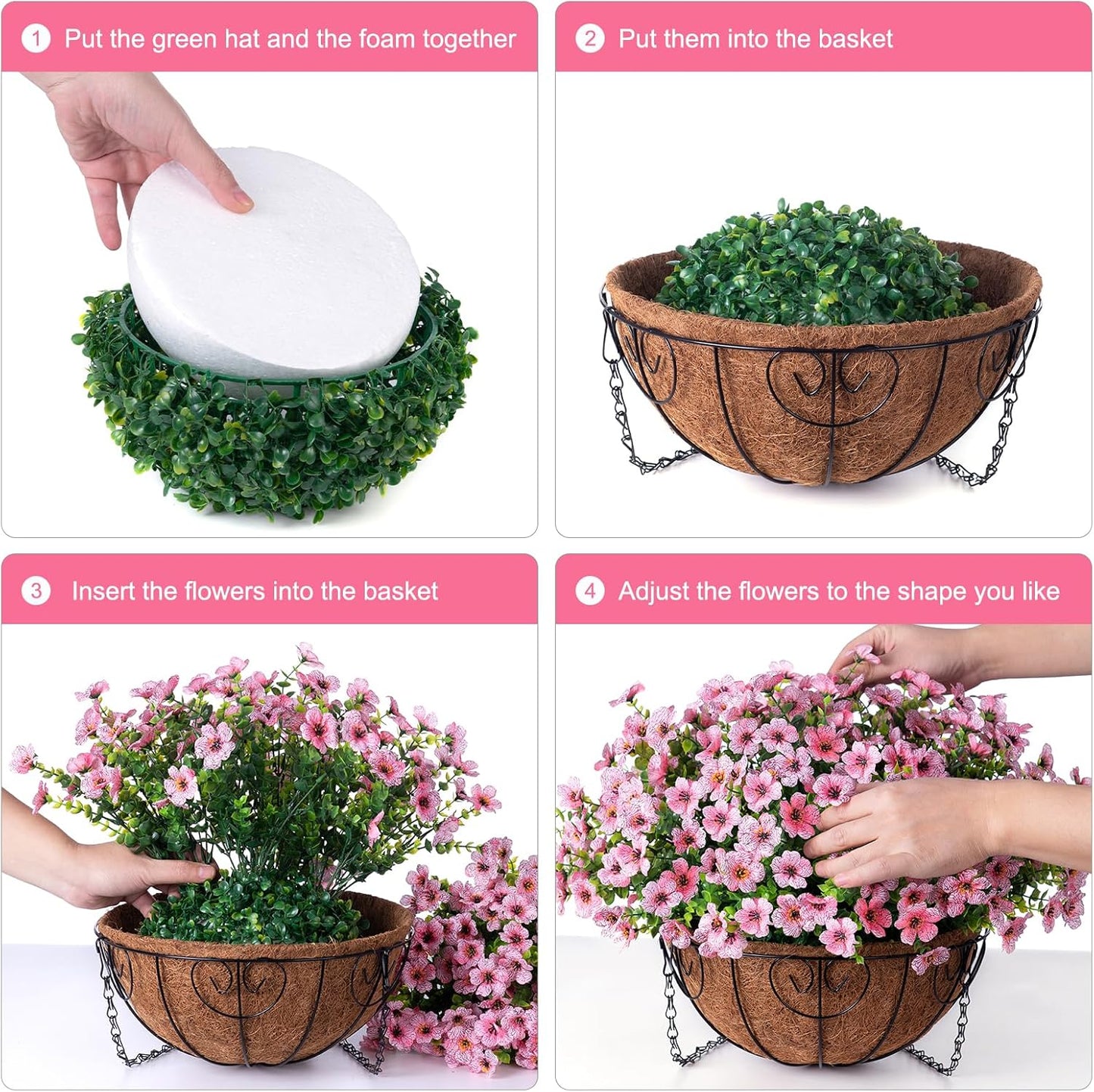 1 Put the green hat and the foam together

2 Put them into the basket

3 Insert the flowers into the basket

4 Adjust the flowers to the shape you like