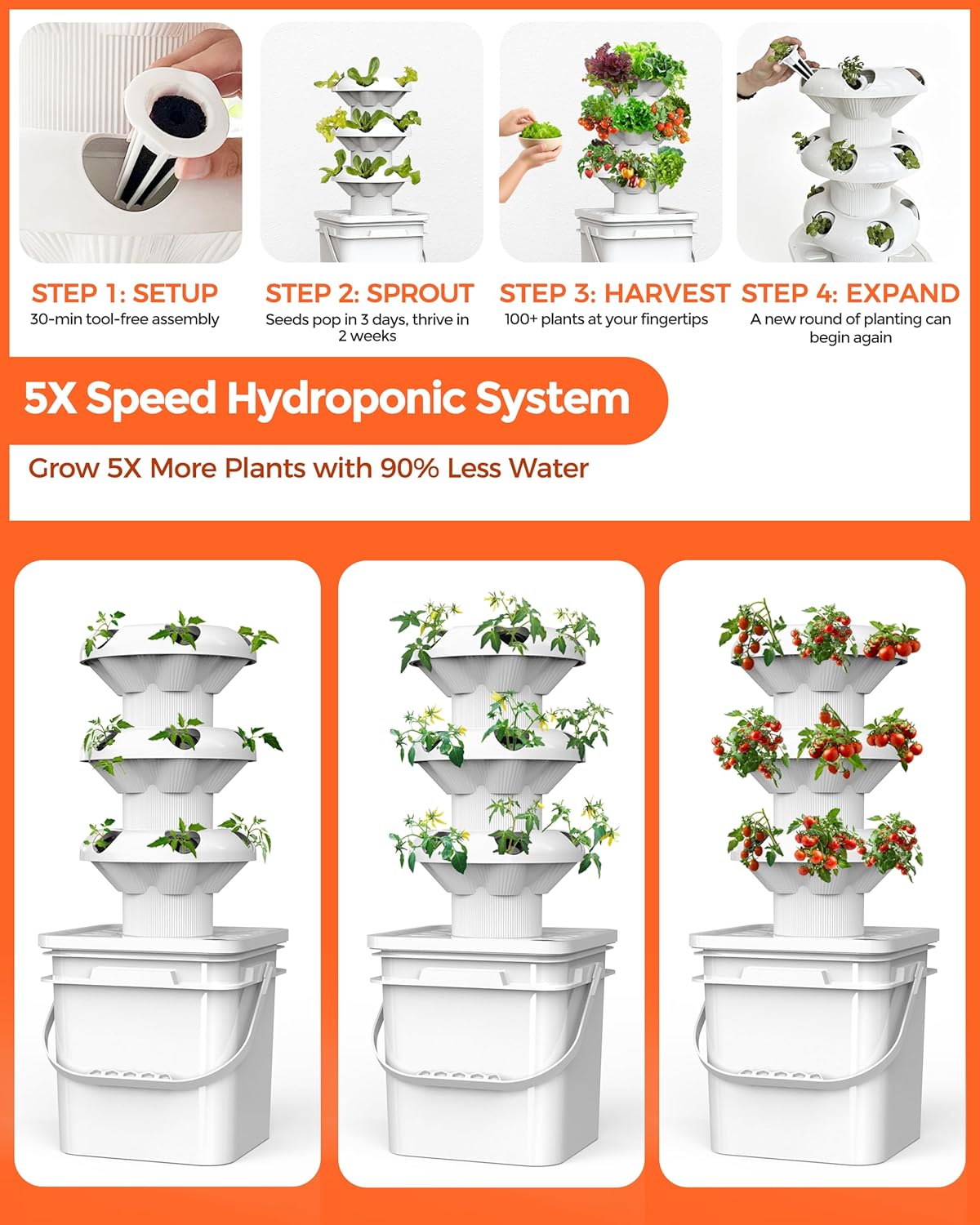 STEP 1: SETUP
30-min tool-free assembly

STEP 2: SPROUT
Seeds pop in 3 days, thrive in 2 weeks

STEP 3: HARVEST
100+ plants at your fingertips

STEP 4: EXPAND
A new round of planting can begin again

5X Speed Hydroponic System

Grow 5X More Plants with 90% Less Water