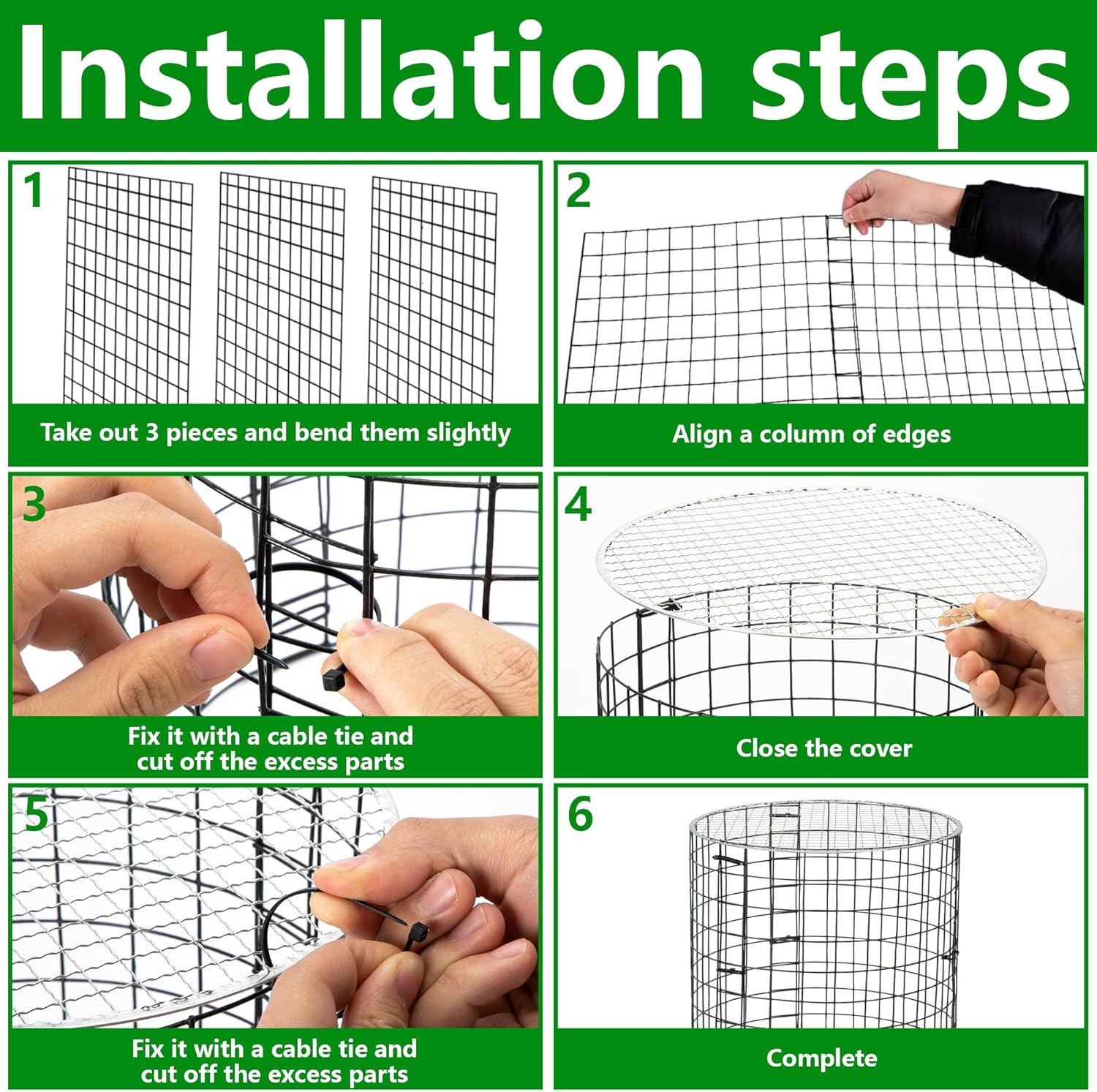 Installation steps

1

Take out 3 pieces and bend them slightly

2

Align a column of edges

3

Fix it with a cable tie and cut off the excess parts

4

Close the cover

5

Fix it with a cable tie and cut off the excess parts

6

Complete