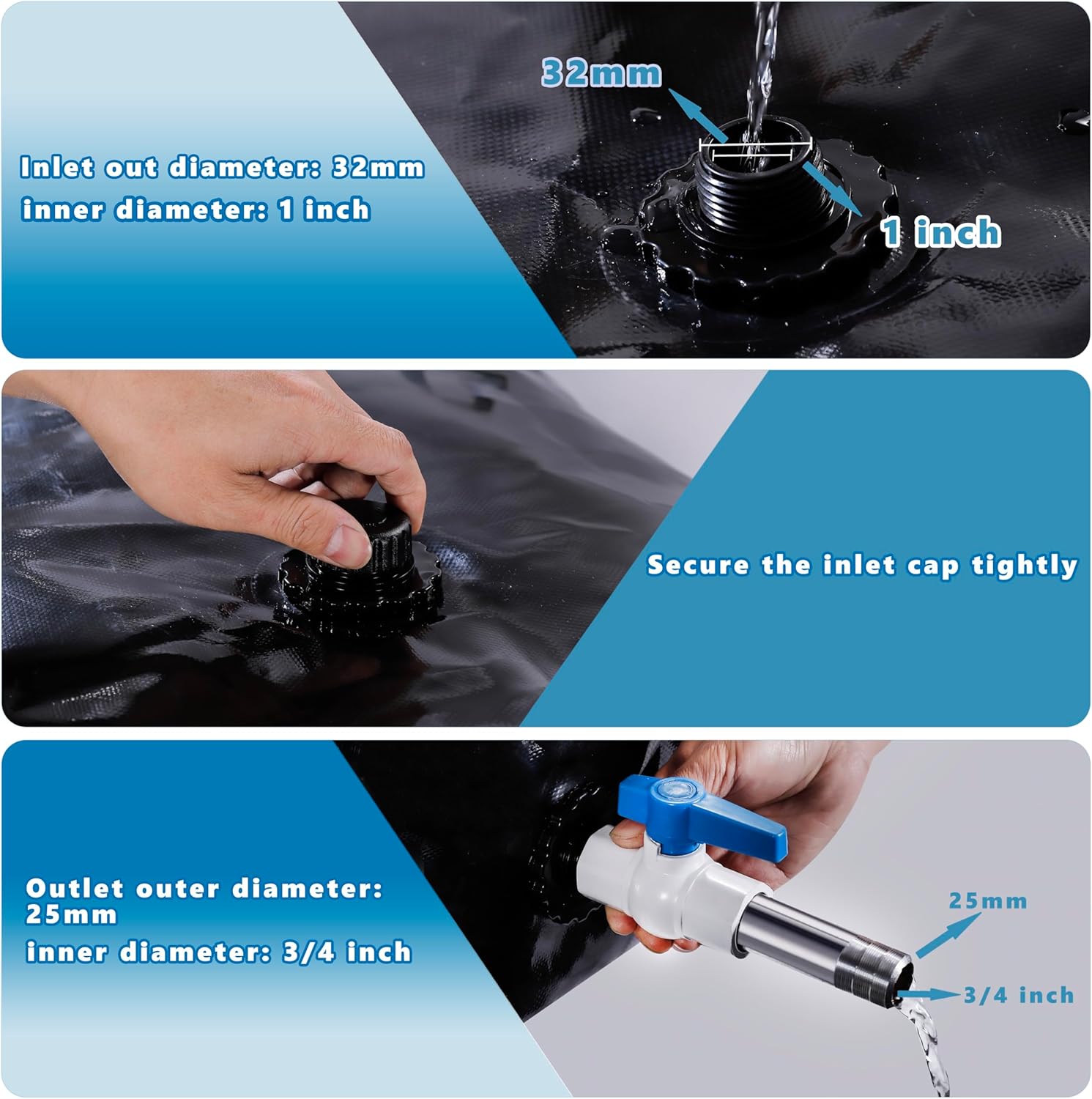 Inlet out diameter: 32mm
inner diameter: 1 inch

32mm

1 inch

Secure the inlet cap tightly

Outlet outer diameter: 25mm
inner diameter: 3/4 inch

25mm

3/4 inch