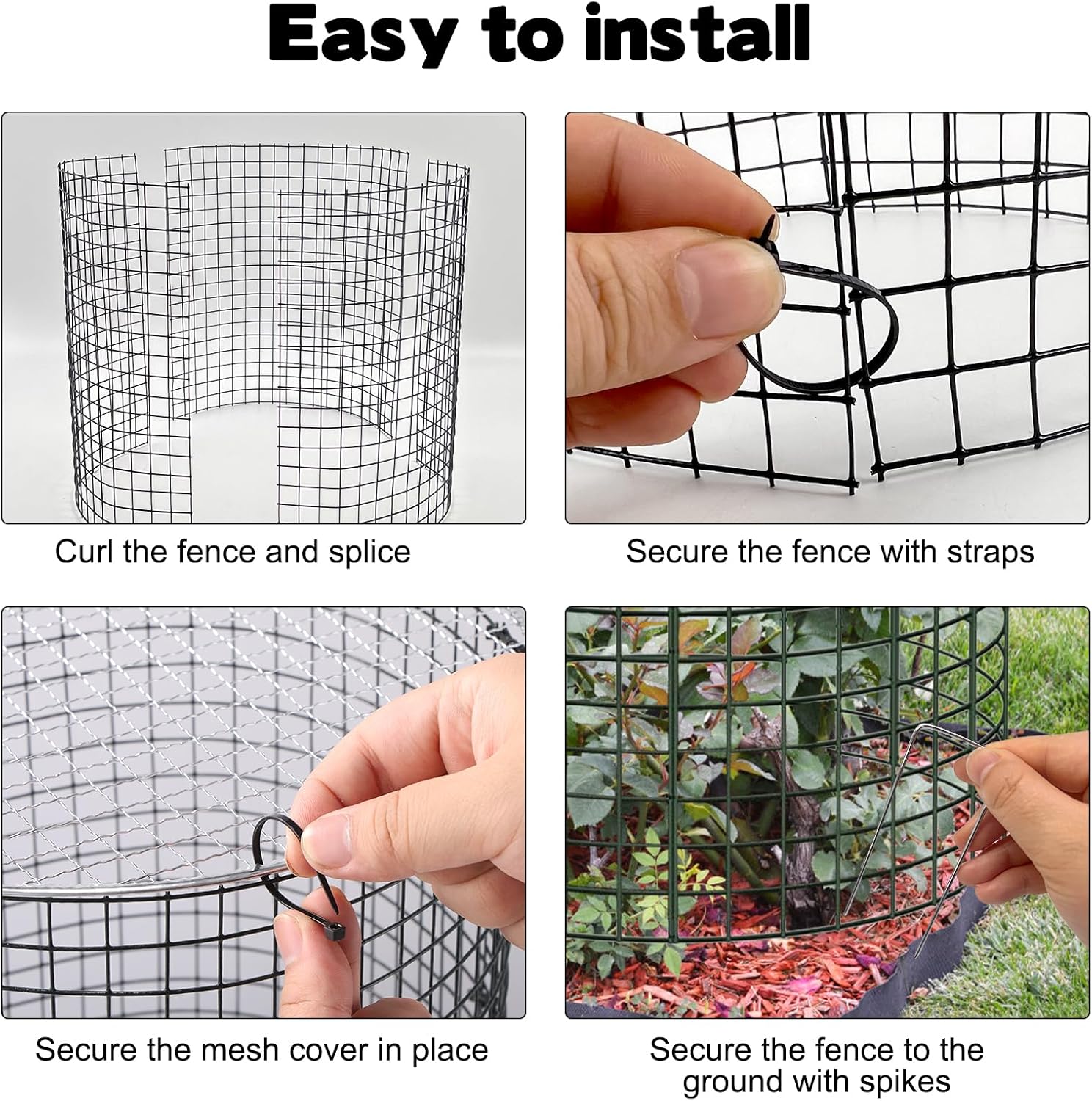 Easy to install

Curl the fence and splice

Secure the fence with straps

Secure the mesh cover in place

Secure the fence to the ground with spikes