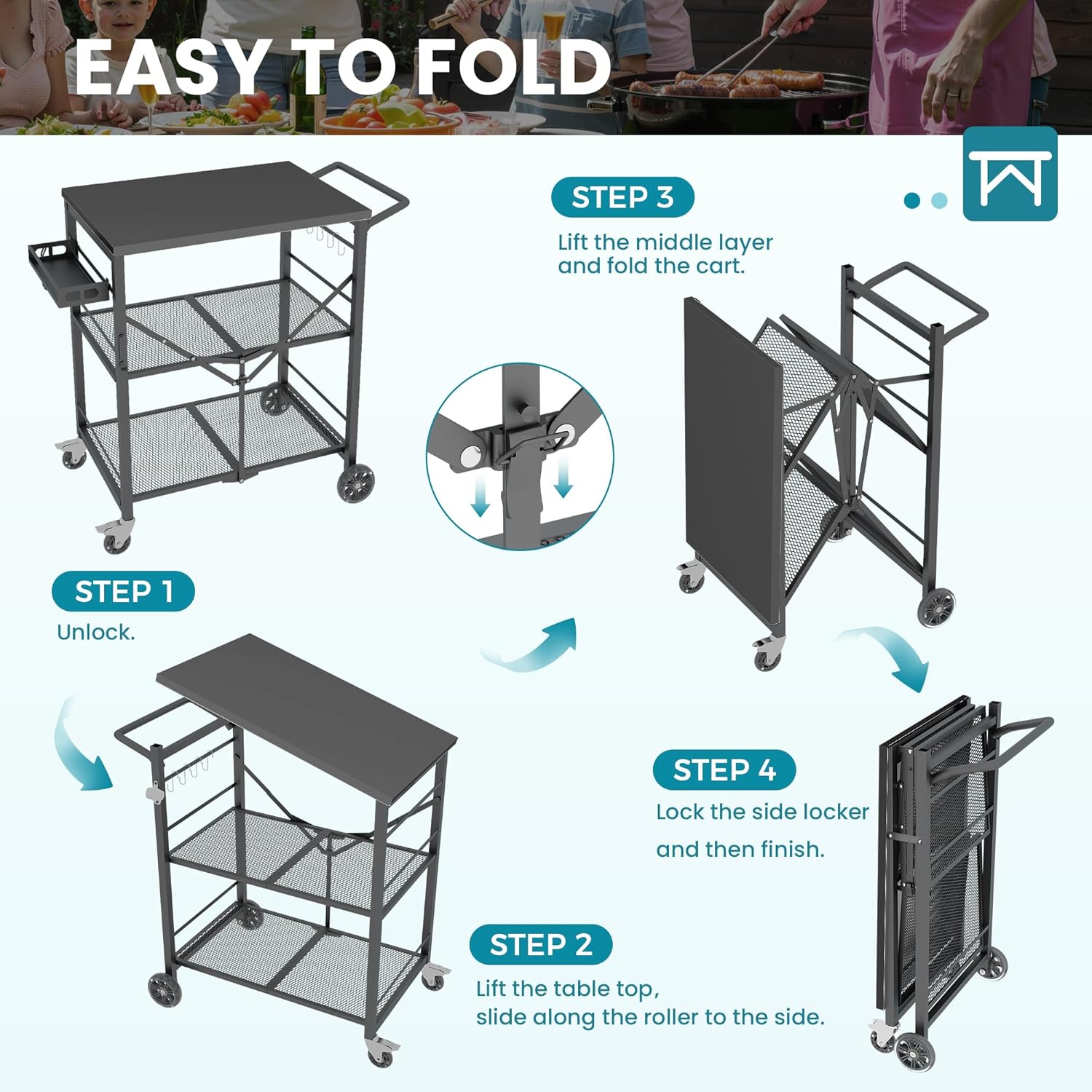 EASY TO FOLD

STEP 1
Unlock.

STEP 2
Lift the table top,
slide along the roller to the side.

STEP 3
Lift the middle layer
and fold the cart.

STEP 4
Lock the side locker
and then finish.