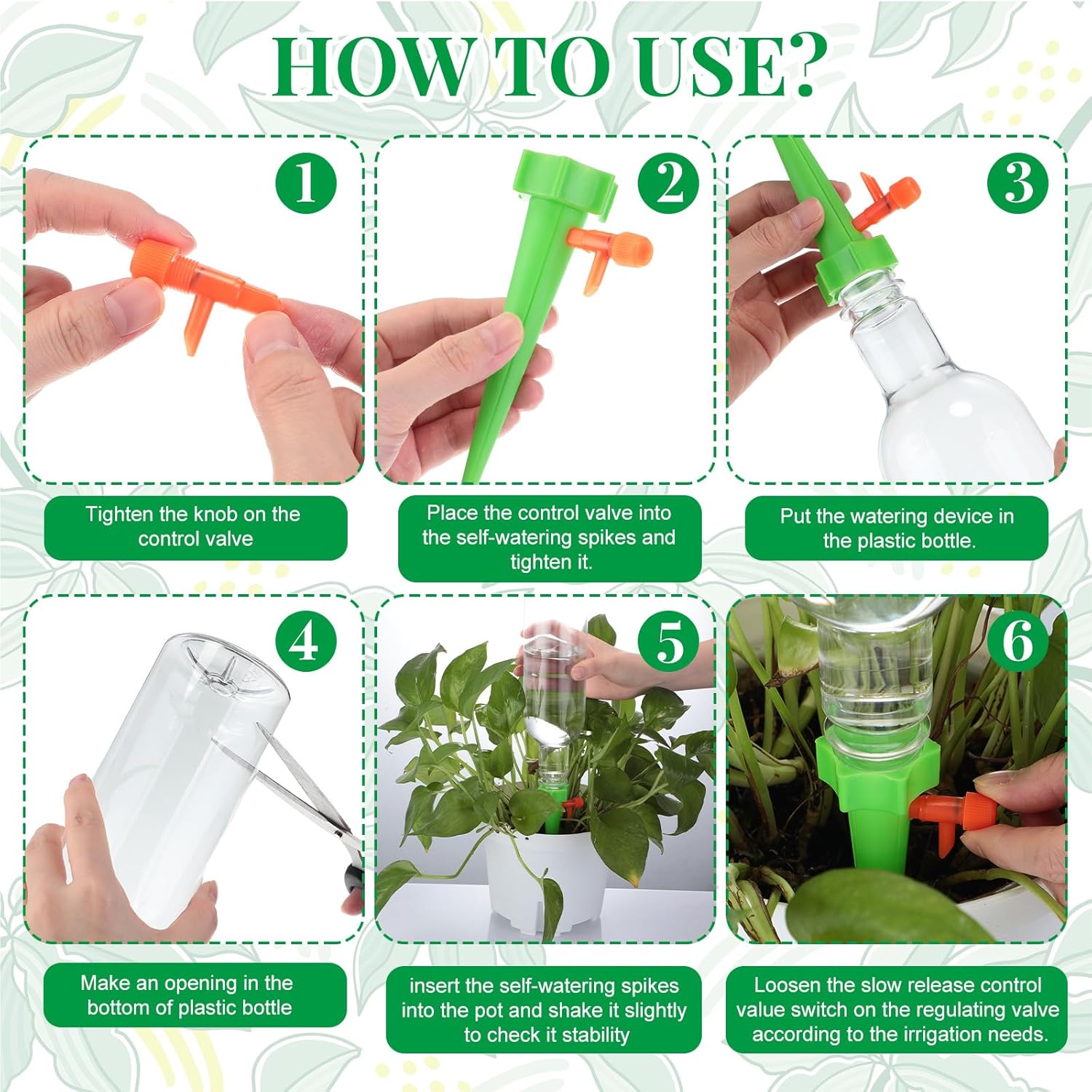 HOW TO USE?

1

Tighten the knob on the control valve

2

Place the control valve into the self-watering spikes and tighten it.

3

Put the watering device in the plastic bottle.

4

Make an opening in the bottom of plastic bottle

5

insert the self-watering spikes into the pot and shake it slightly to check it stability

6

Loosen the slow release control value switch on the regulating valve according to the irrigation needs.