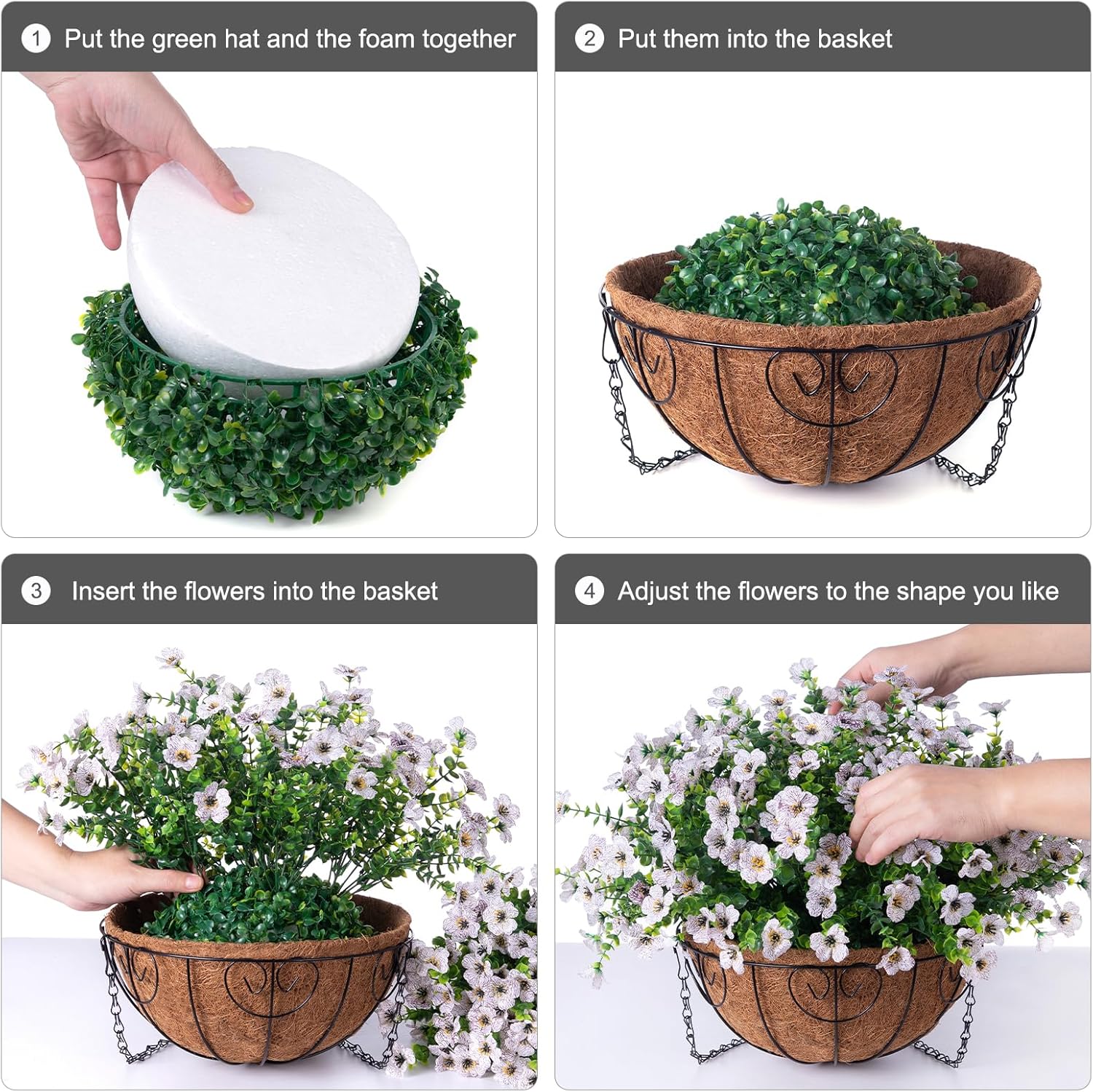 1 Put the green hat and the foam together

2 Put them into the basket

3 Insert the flowers into the basket

4 Adjust the flowers to the shape you like