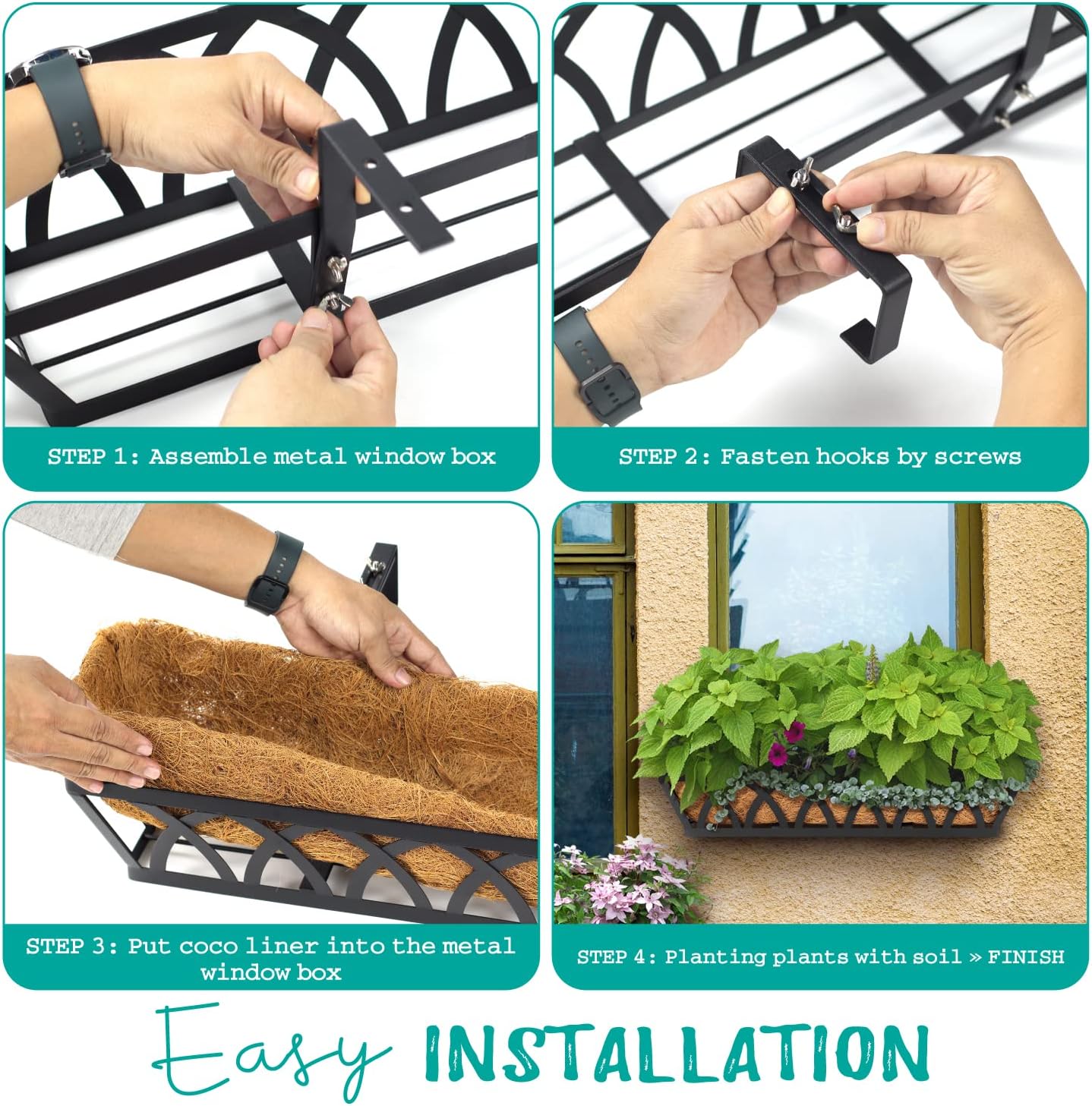 STEP 1: Assemble metal window box

STEP 2: Fasten hooks by screws

STEP 3: Put coco liner into the metal window box

STEP 4: Planting plants with soil » FINISH

Easy INSTALLATION