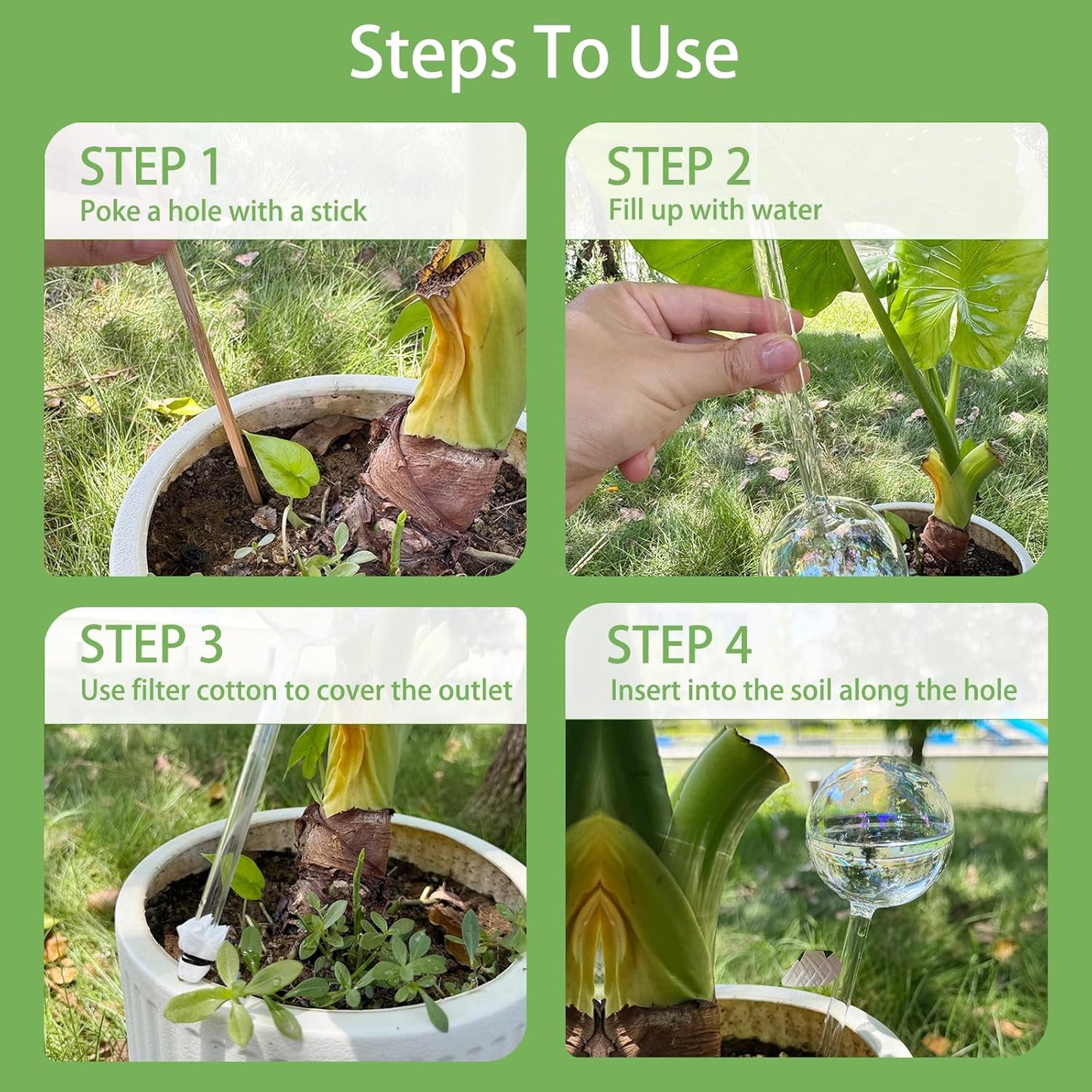 Steps To Use

STEP 1
Poke a hole with a stick

STEP 2
Fill up with water

STEP 3
Use filter cotton to cover the outlet

STEP 4
Insert into the soil along the hole