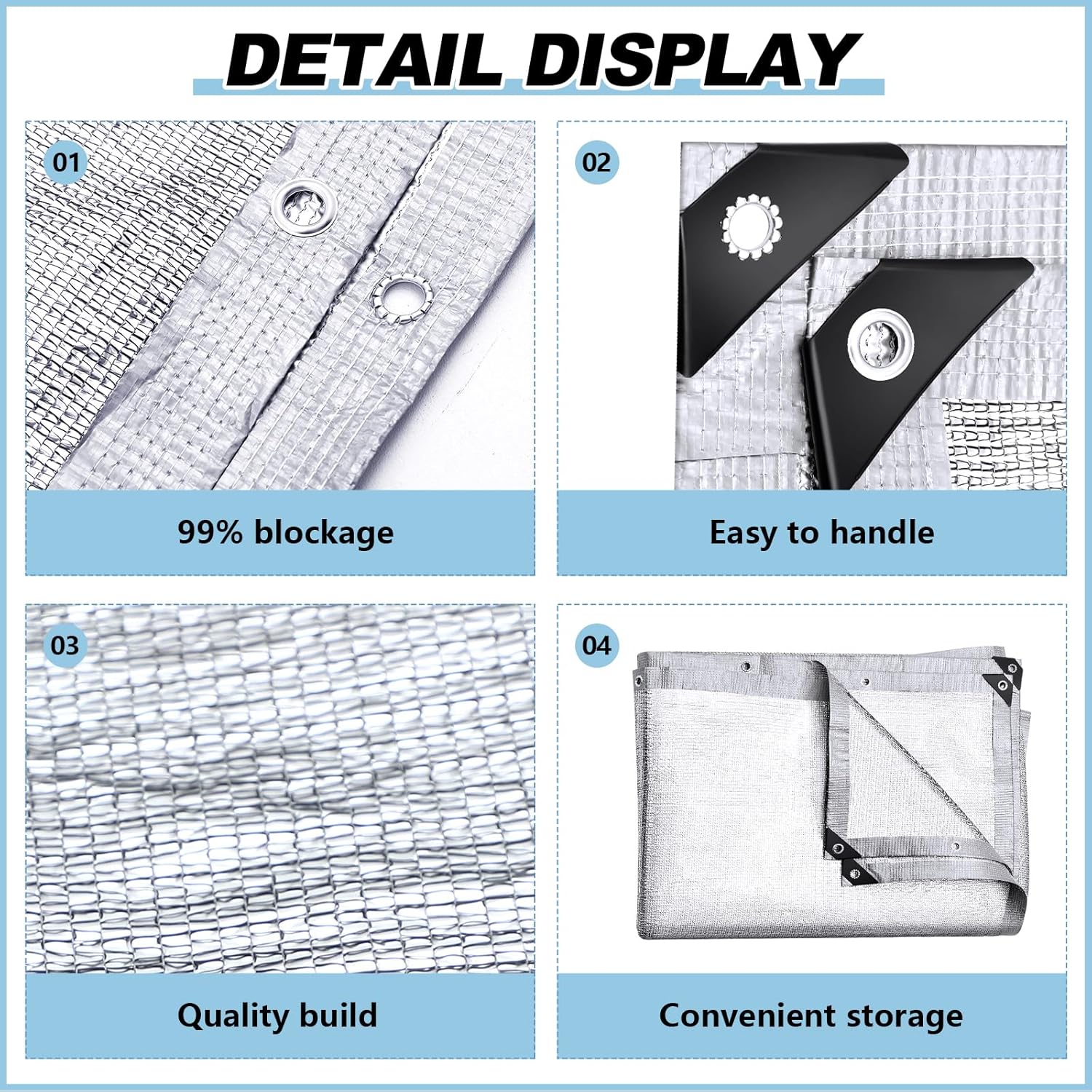 DETAIL DISPLAY

01

99% blockage

02

Easy to handle

03

Quality build

04

Convenient storage