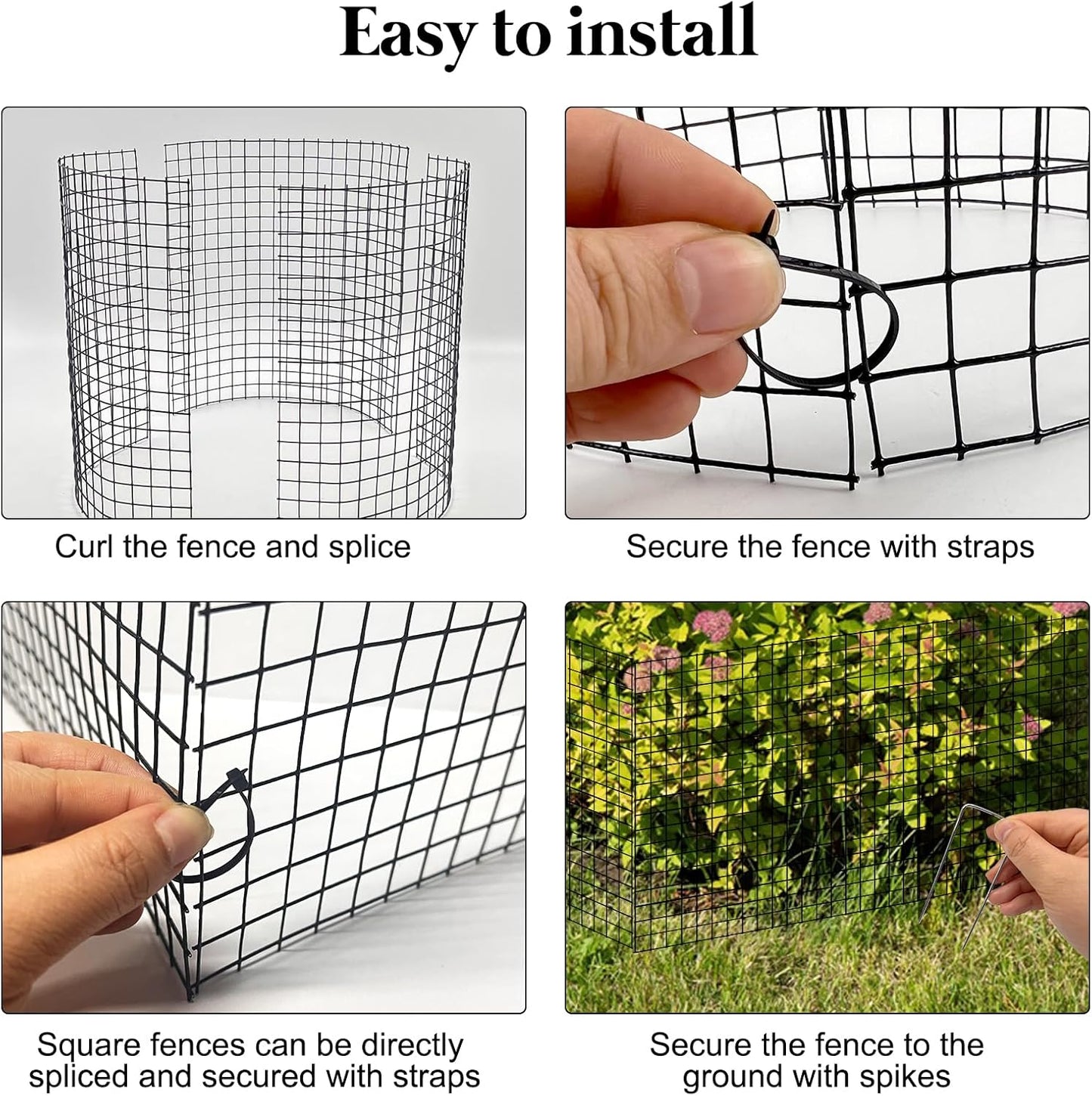 Easy to install

Curl the fence and splice

Secure the fence with straps

Square fences can be directly spliced and secured with straps

Secure the fence to the ground with spikes