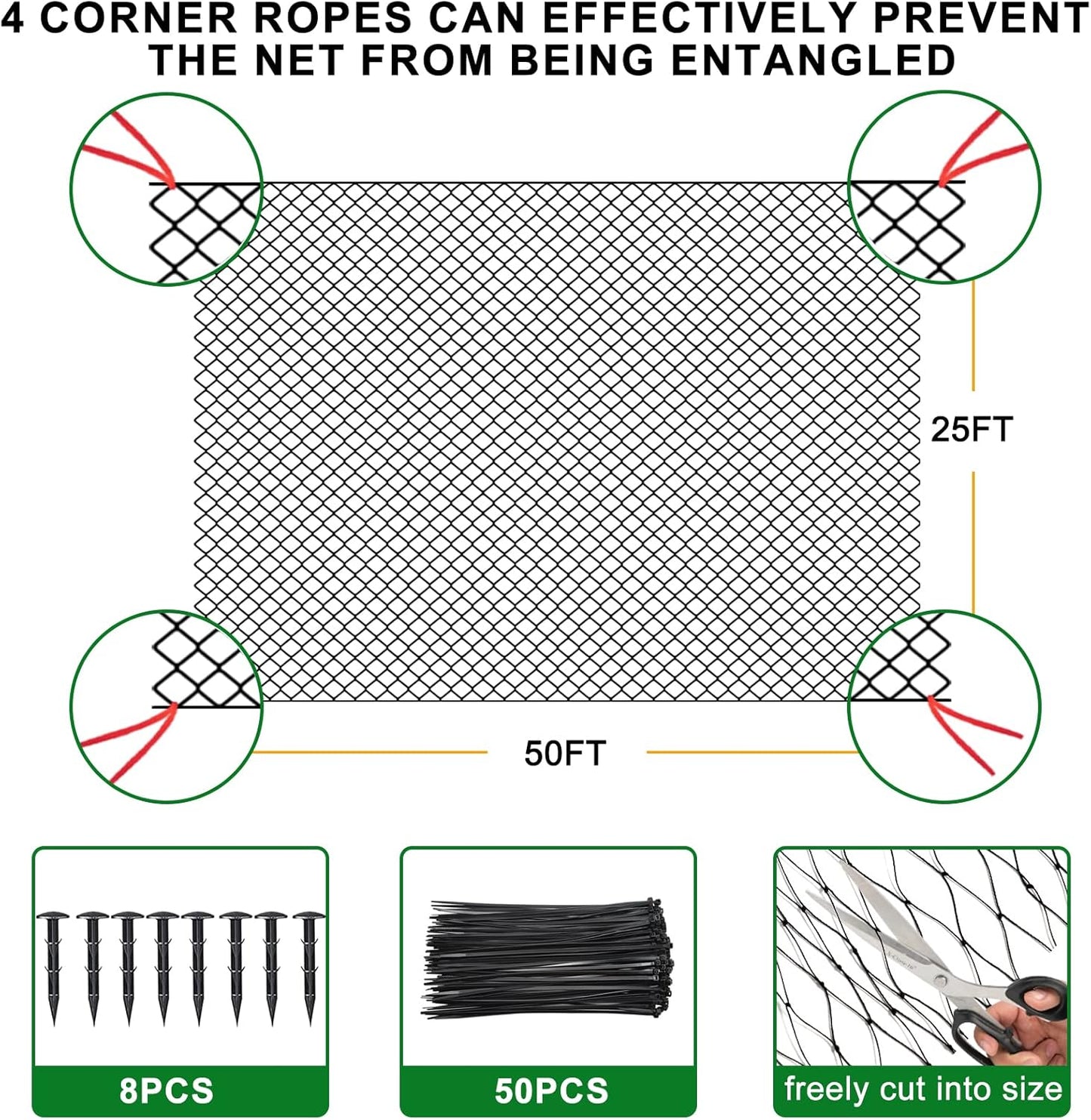 4 CORNER ROPES CAN EFFECTIVELY PREVENT THE NET FROM BEING ENTANGLED

25FT

50FT

8PCS

50PCS

freely cut into size