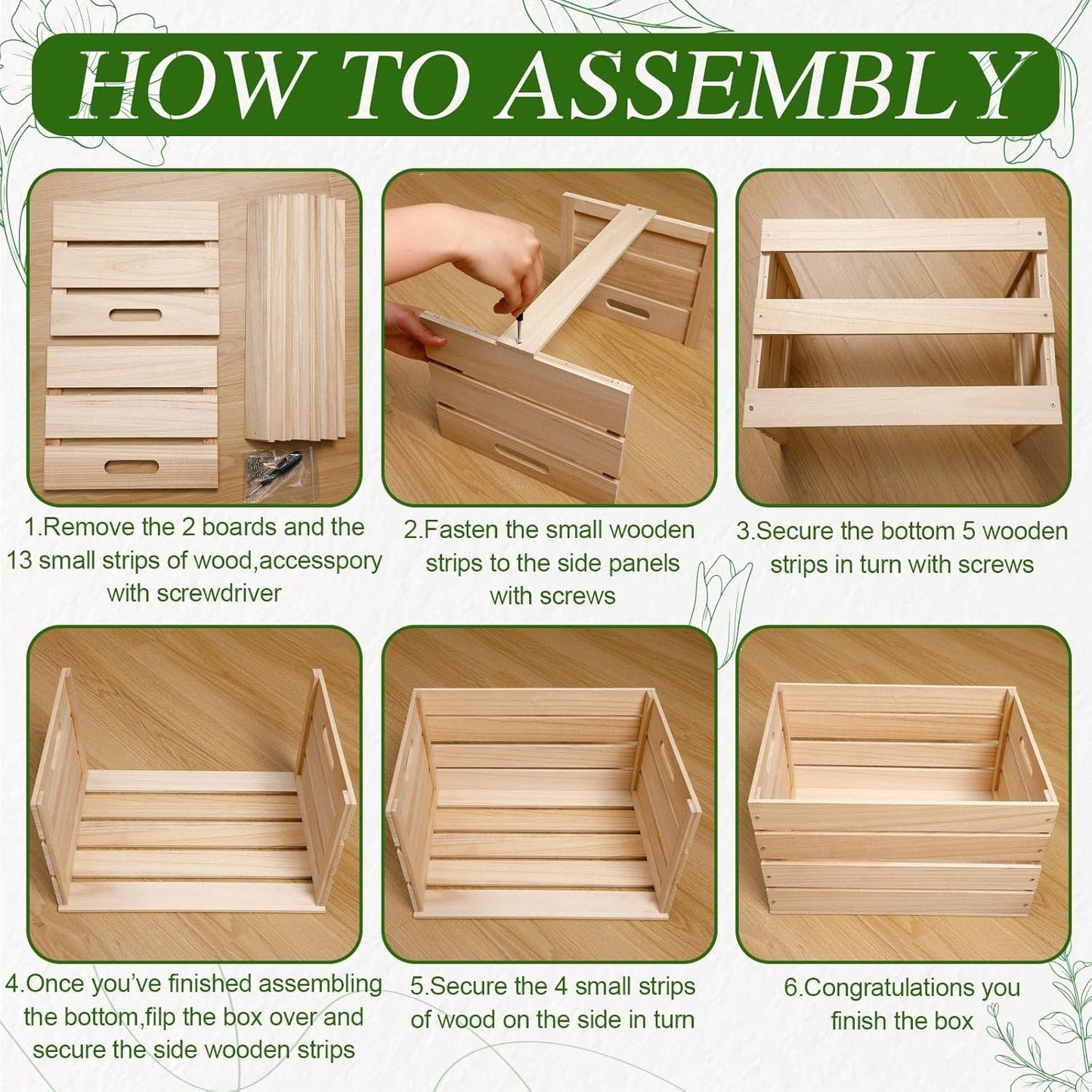 HOW TO ASSEMBLY

1.Remove the 2 boards and the 13 small strips of wood,accesspory with screwdriver

2.Fasten the small wooden strips to the side panels with screws

3.Secure the bottom 5 wooden strips in turn with screws

4.Once you've finished assembling the bottom,filp the box over and secure the side wooden strips

5.Secure the 4 small strips of wood on the side in turn

6.Congratulations you finish the box