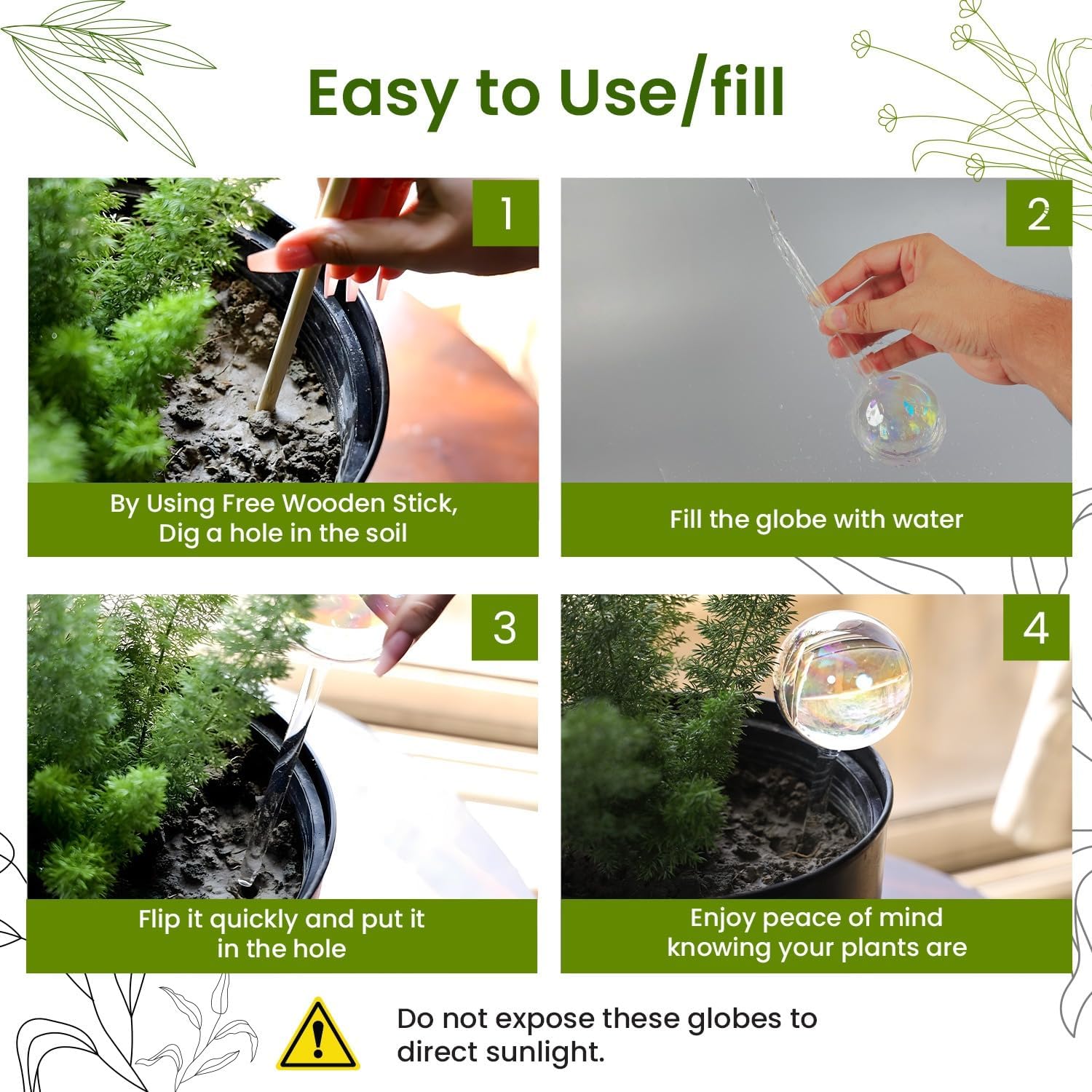 Easy to Use/fill

1

By Using Free Wooden Stick,
Dig a hole in the soil

2

Fill the globe with water

3

Flip it quickly and put it in the hole

4

Enjoy peace of mind knowing your plants are

Do not expose these globes to direct sunlight.