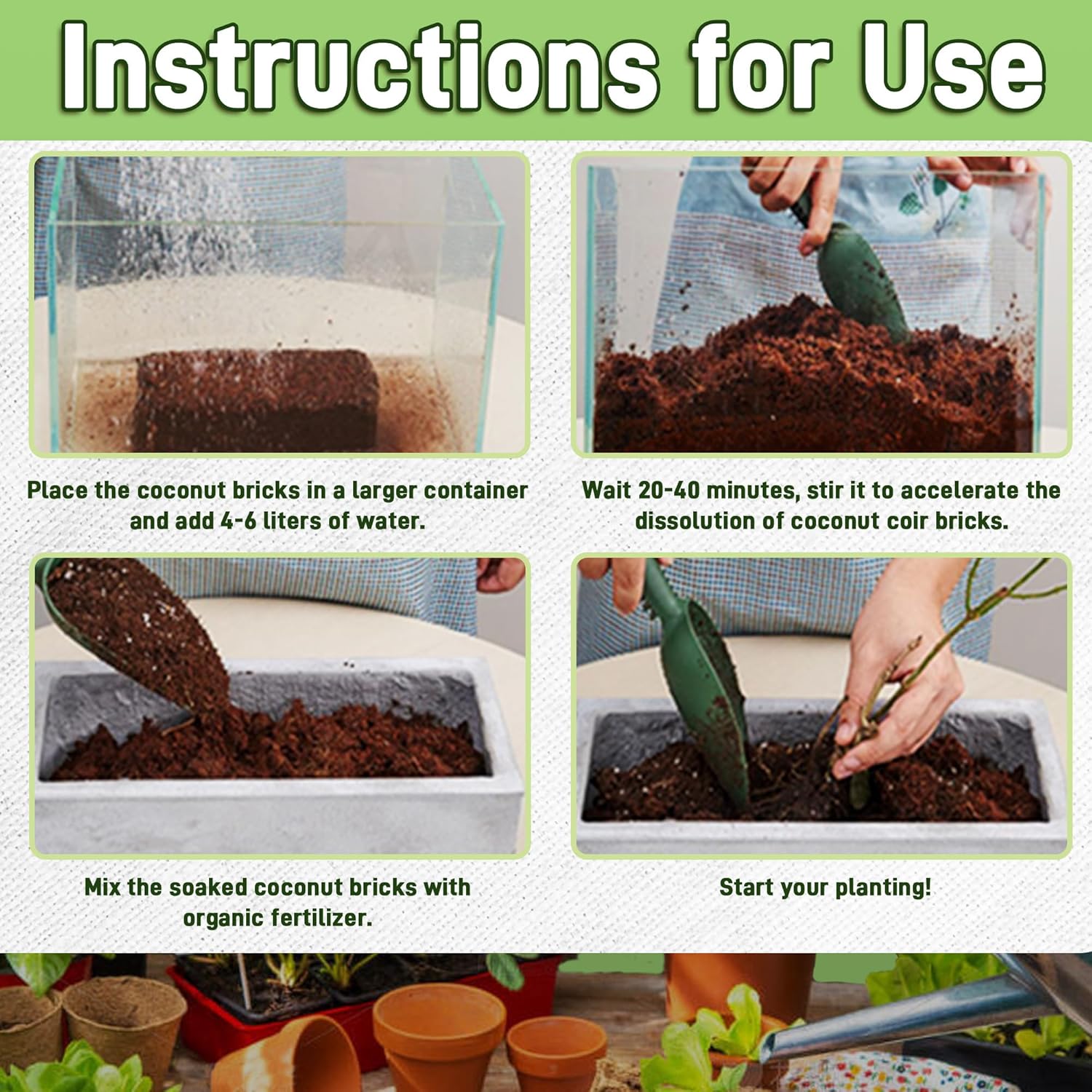 Instructions for Use

Place the coconut bricks in a larger container and add 4-6 liters of water.

Wait 20-40 minutes, stir it to accelerate the dissolution of coconut coir bricks.

Mix the soaked coconut bricks with organic fertilizer.

Start your planting!