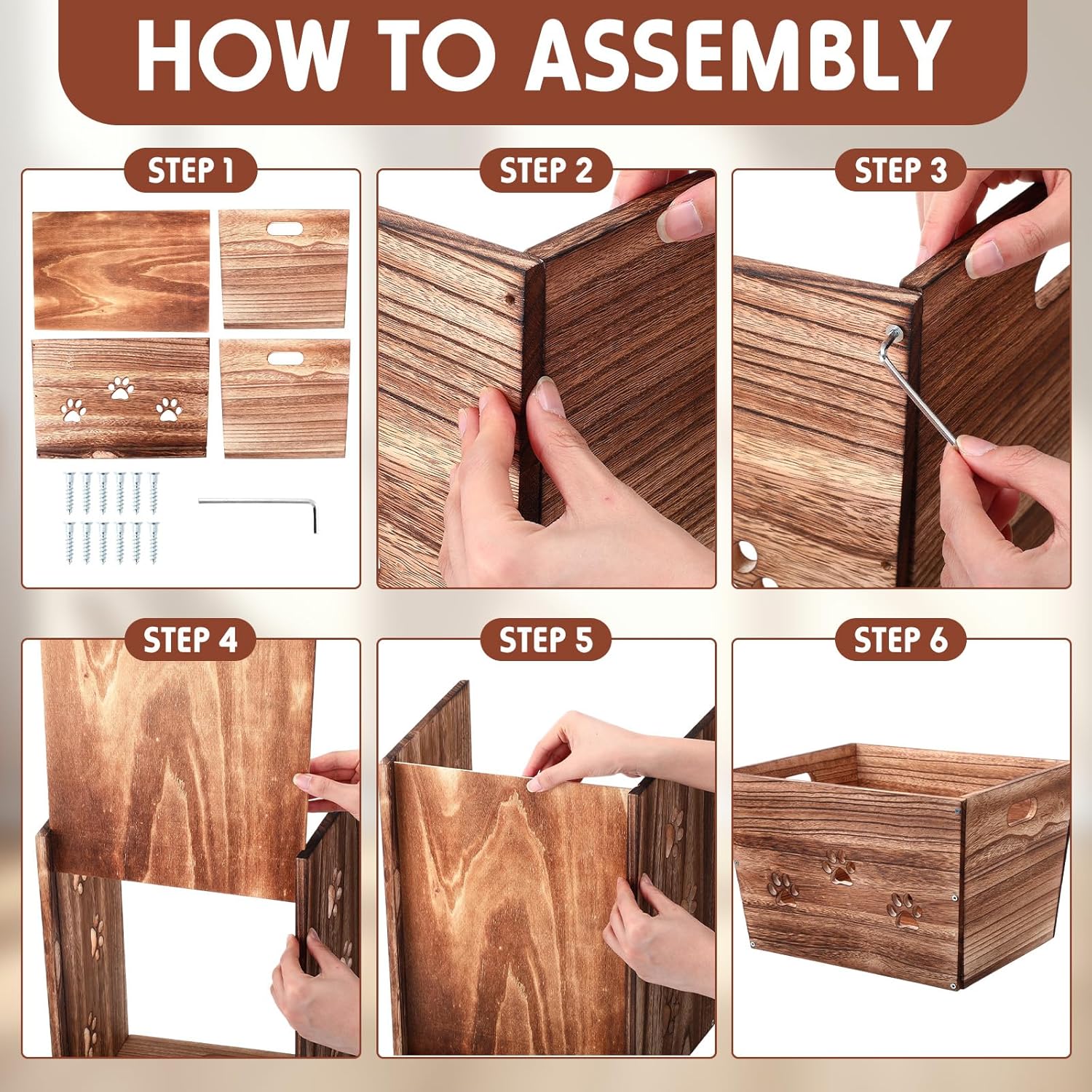 HOW TO ASSEMBLY

STEP 1

STEP 2

STEP 3

STEP 4

STEP 5

STEP 6