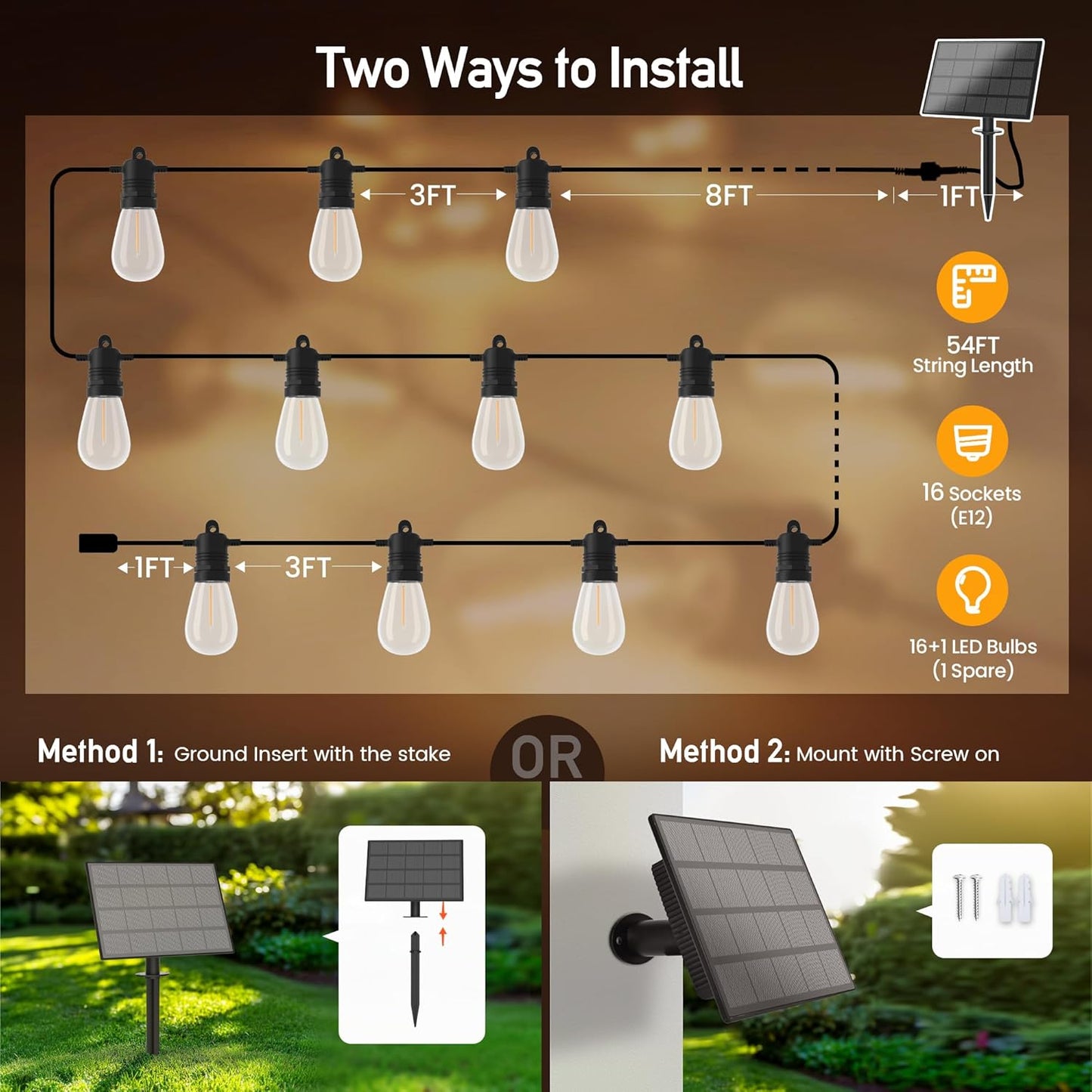 Two Ways to Install

3FT

8FT

1FT

54FT
String Length

16 Sockets
(E12)

16+1 LED Bulbs
(1 Spare)

1FT

3FT

Method 1: Ground Insert with the stake

OR

Method 2: Mount with Screw on