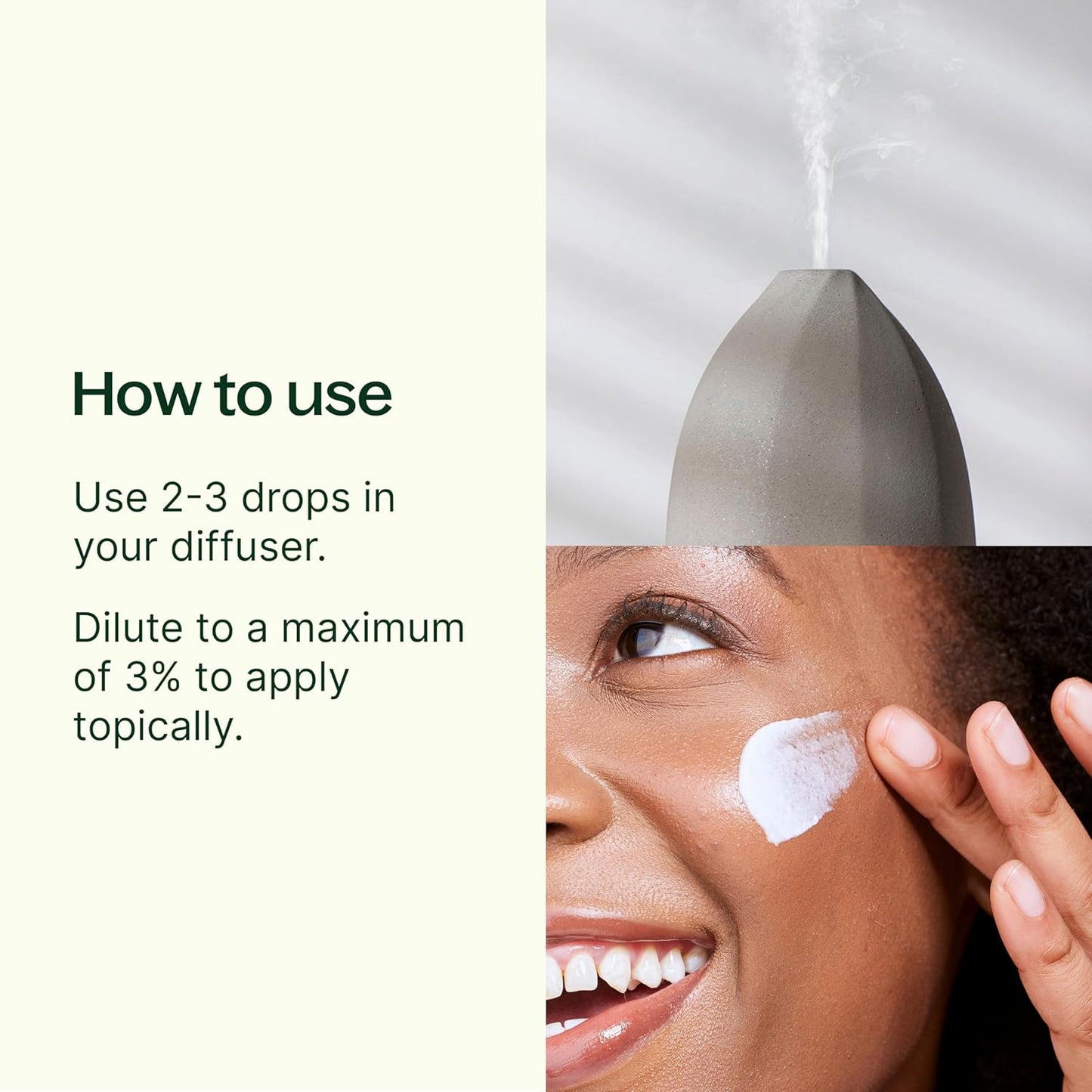 How to use

Use 2-3 drops in your diffuser.

Dilute to a maximum of 3% to apply topically.