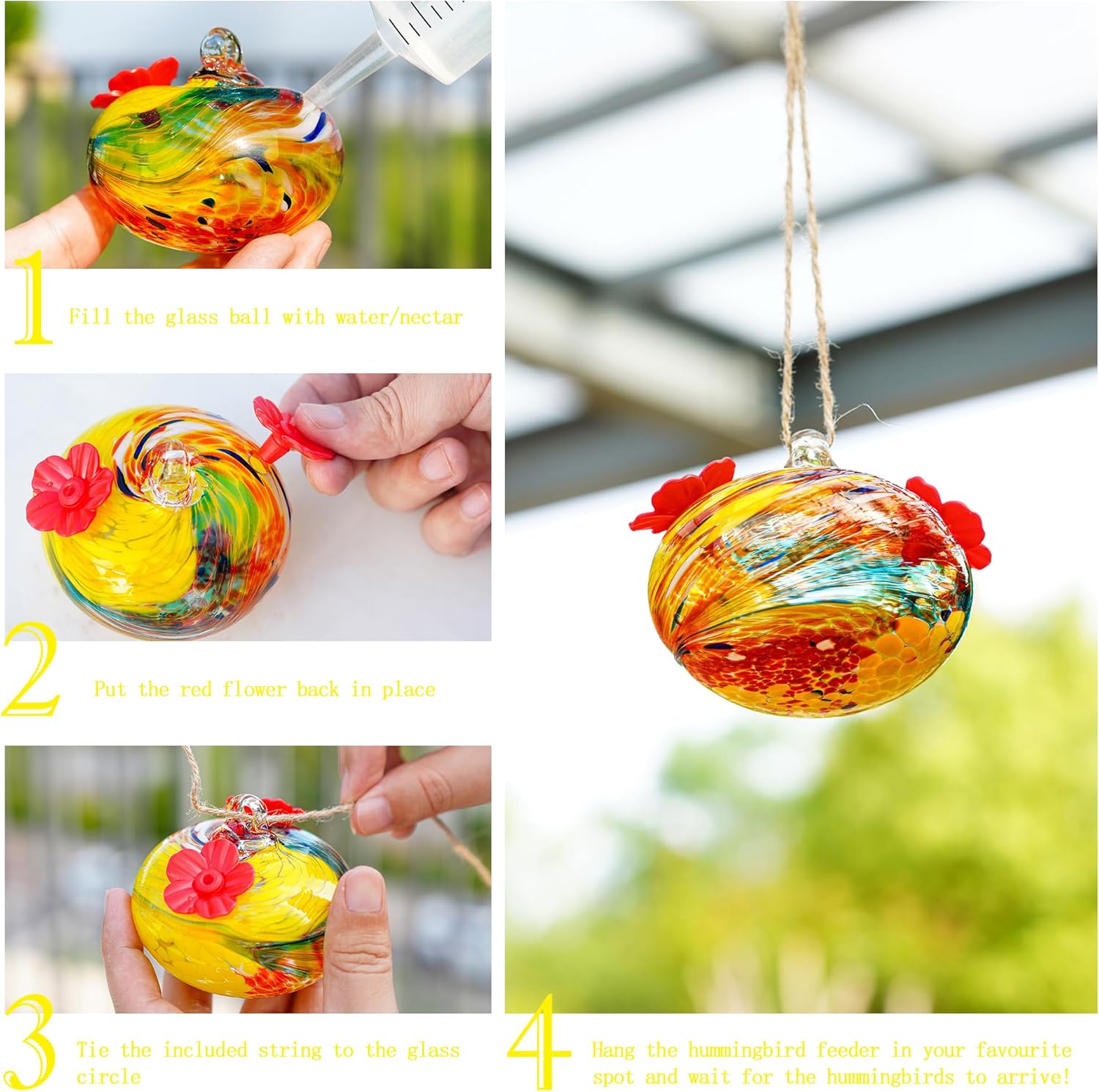 1 Fill the glass ball with water/nectar

2 Put the red flower back in place

3 Tie the included string to the glass circle

4 Hang the hummingbird feeder in your favourite spot and wait for the hummingbirds to arrive!