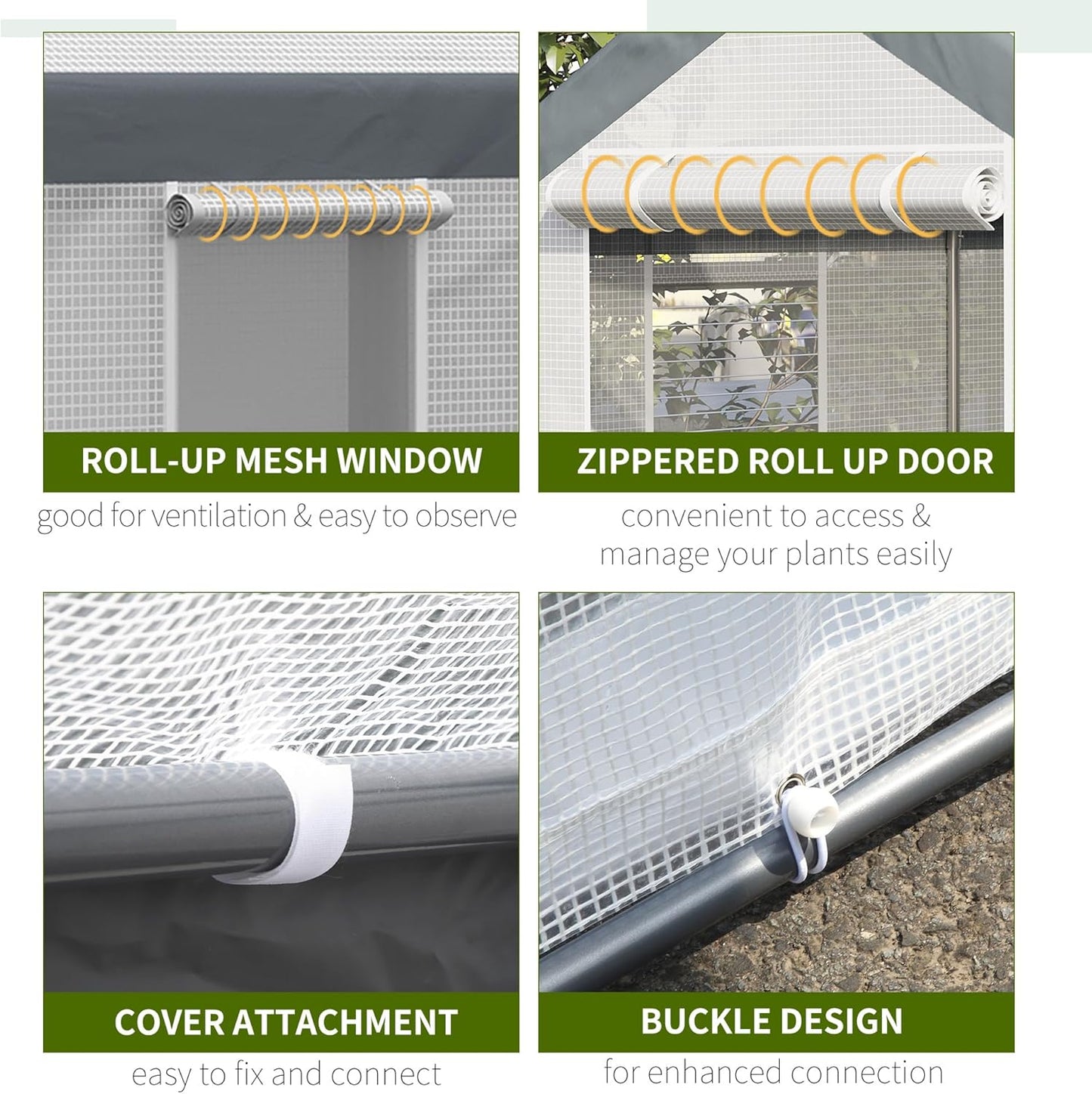 ROLL-UP MESH WINDOW
good for ventilation & easy to observe

ZIPPERED ROLL UP DOOR
convenient to access & manage your plants easily

COVER ATTACHMENT
easy to fix and connect

BUCKLE DESIGN
for enhanced connection