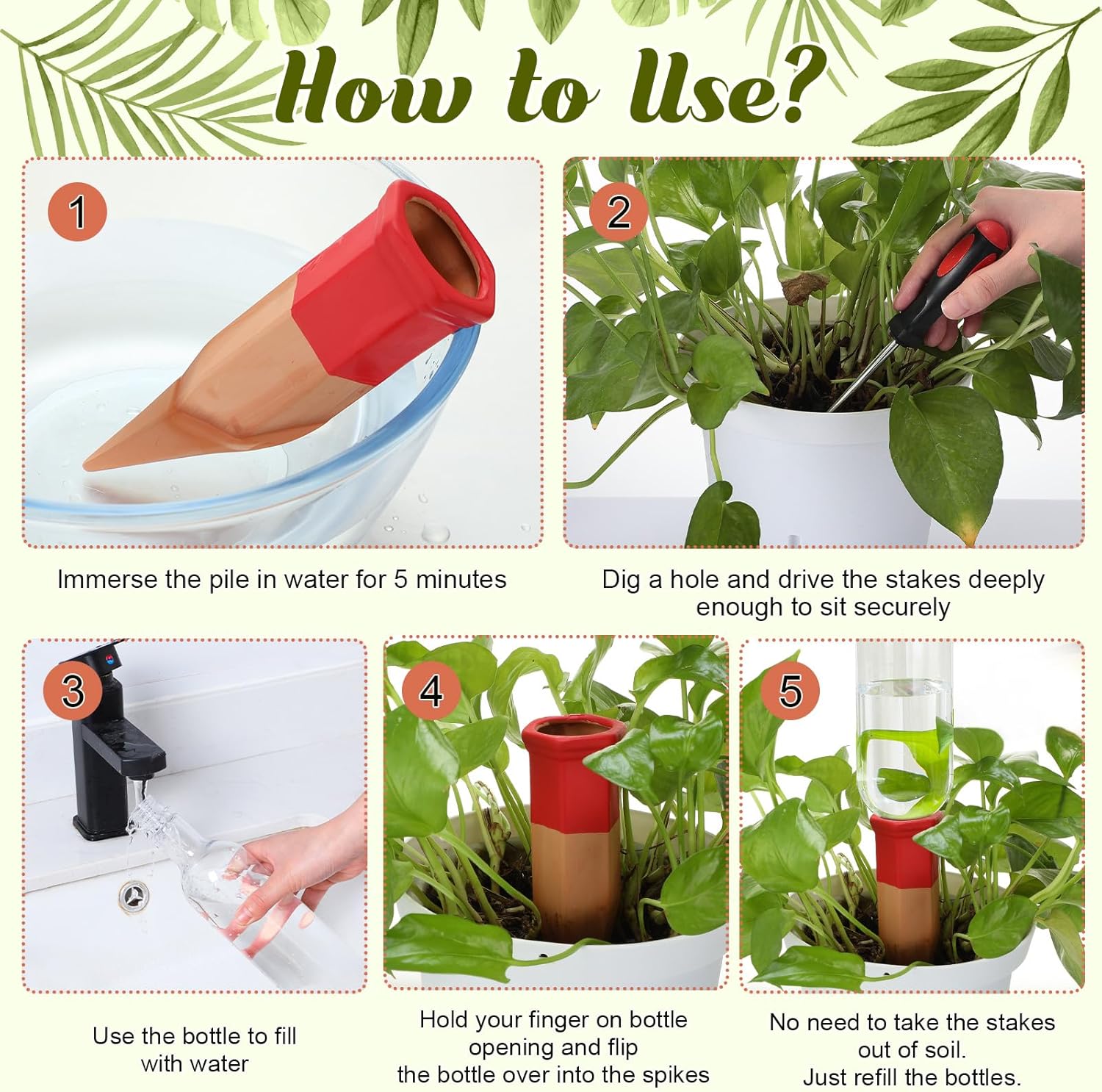 How to Use?

1

Immerse the pile in water for 5 minutes

2

Dig a hole and drive the stakes deeply enough to sit securely

3

Use the bottle to fill with water

4

Hold your finger on bottle opening and flip the bottle over into the spikes

5

No need to take the stakes out of soil. Just refill the bottles.