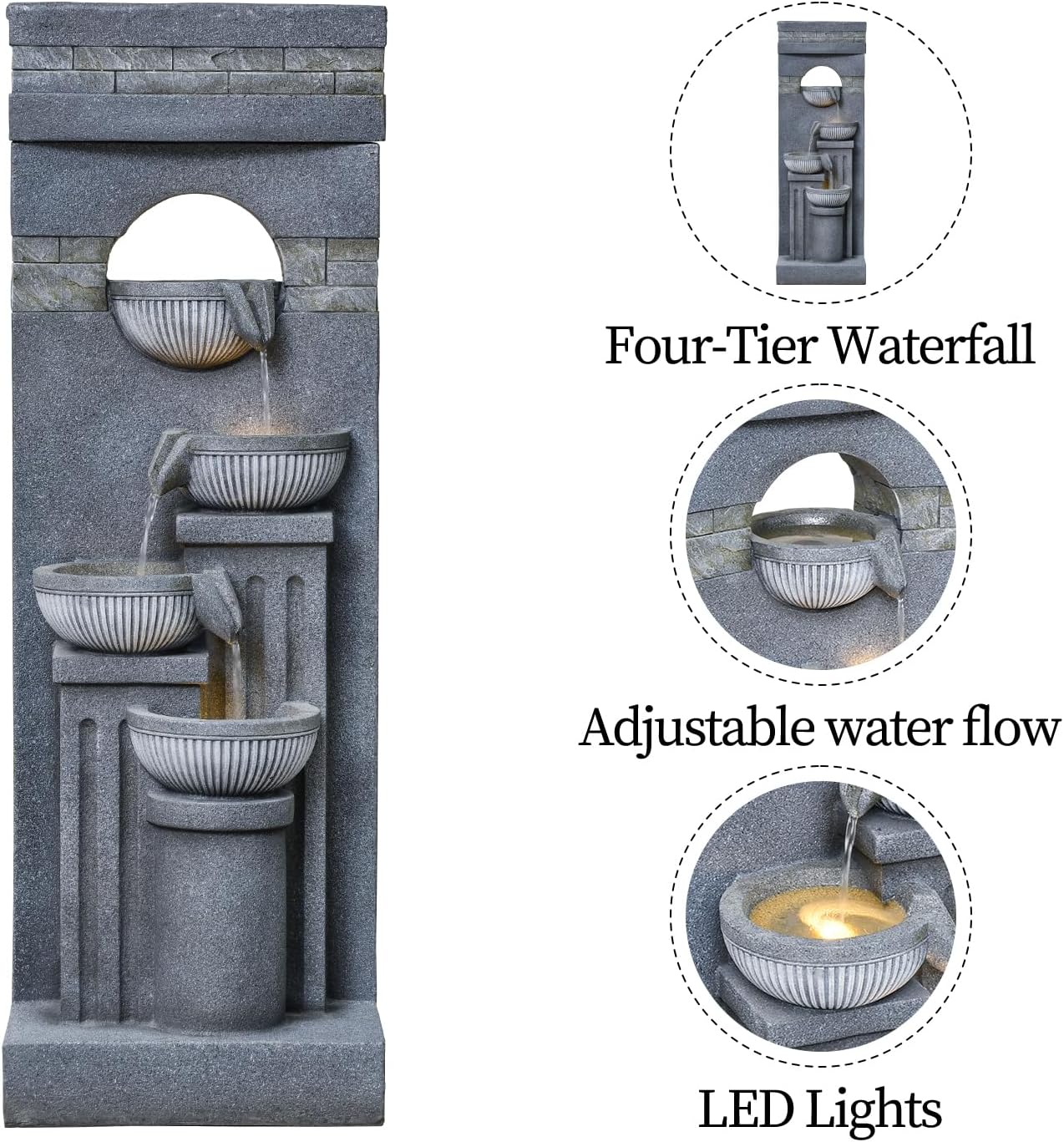 Four-Tier Waterfall

Adjustable water flow

LED Lights