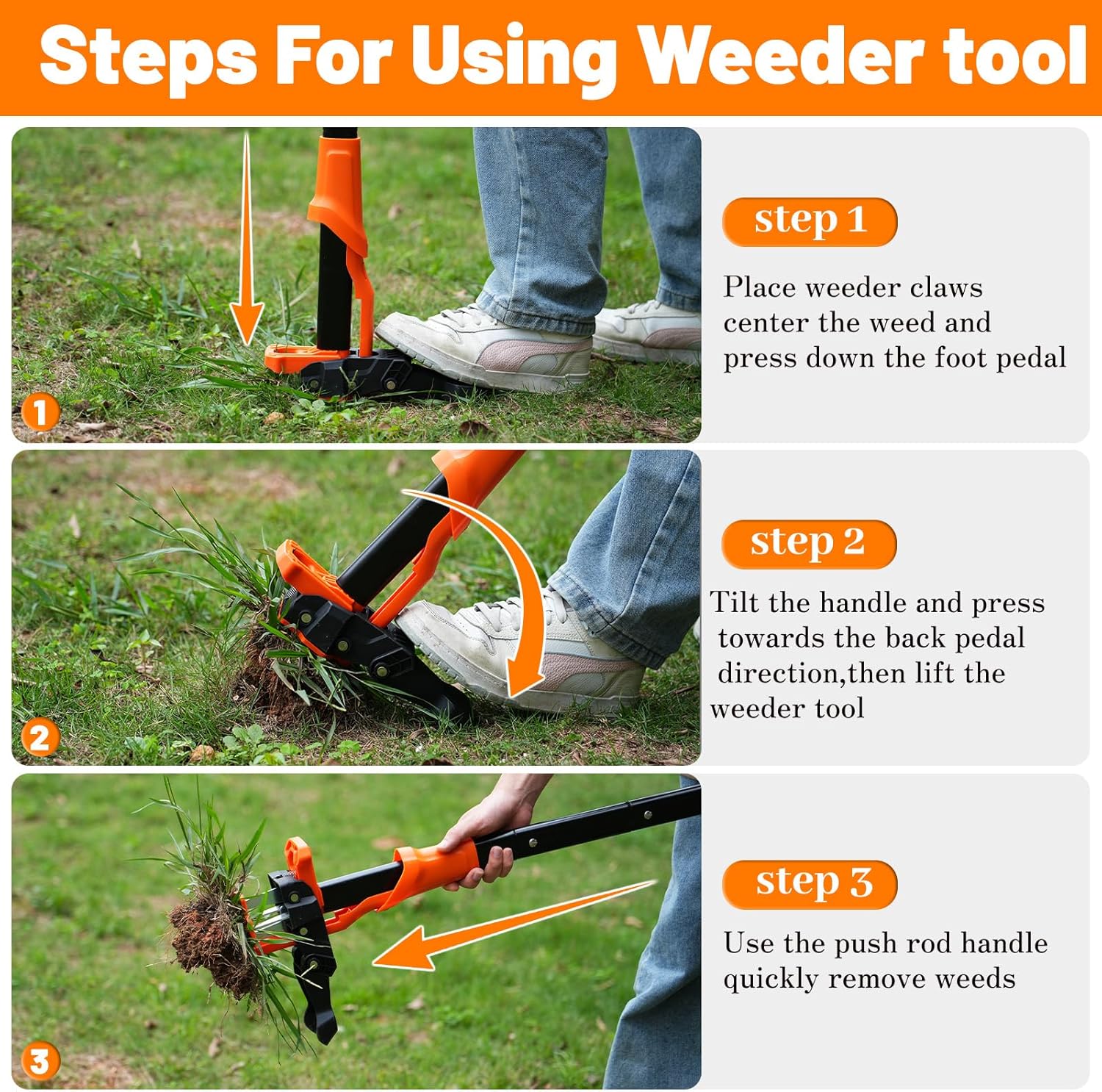 Steps For Using Weeder tool

1

step 1

Place weeder claws center the weed and press down the foot pedal

2

step 2

Tilt the handle and press towards the back pedal direction,then lift the weeder tool

3

step 3

Use the push rod handle quickly remove weeds