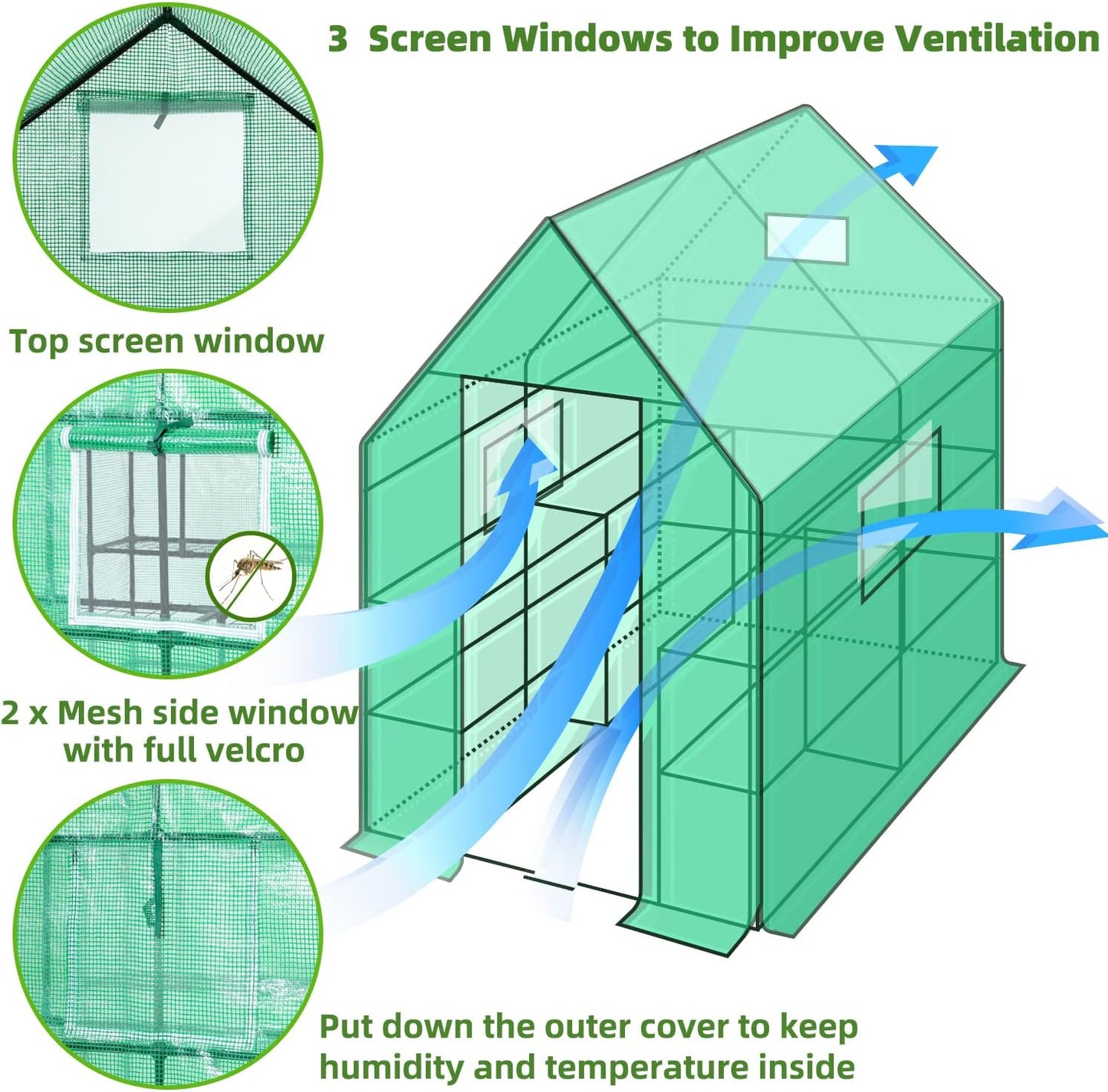 3 Screen Windows to Improve Ventilation

Top screen window

2 x Mesh side window with full velcro

Put down the outer cover to keep humidity and temperature inside