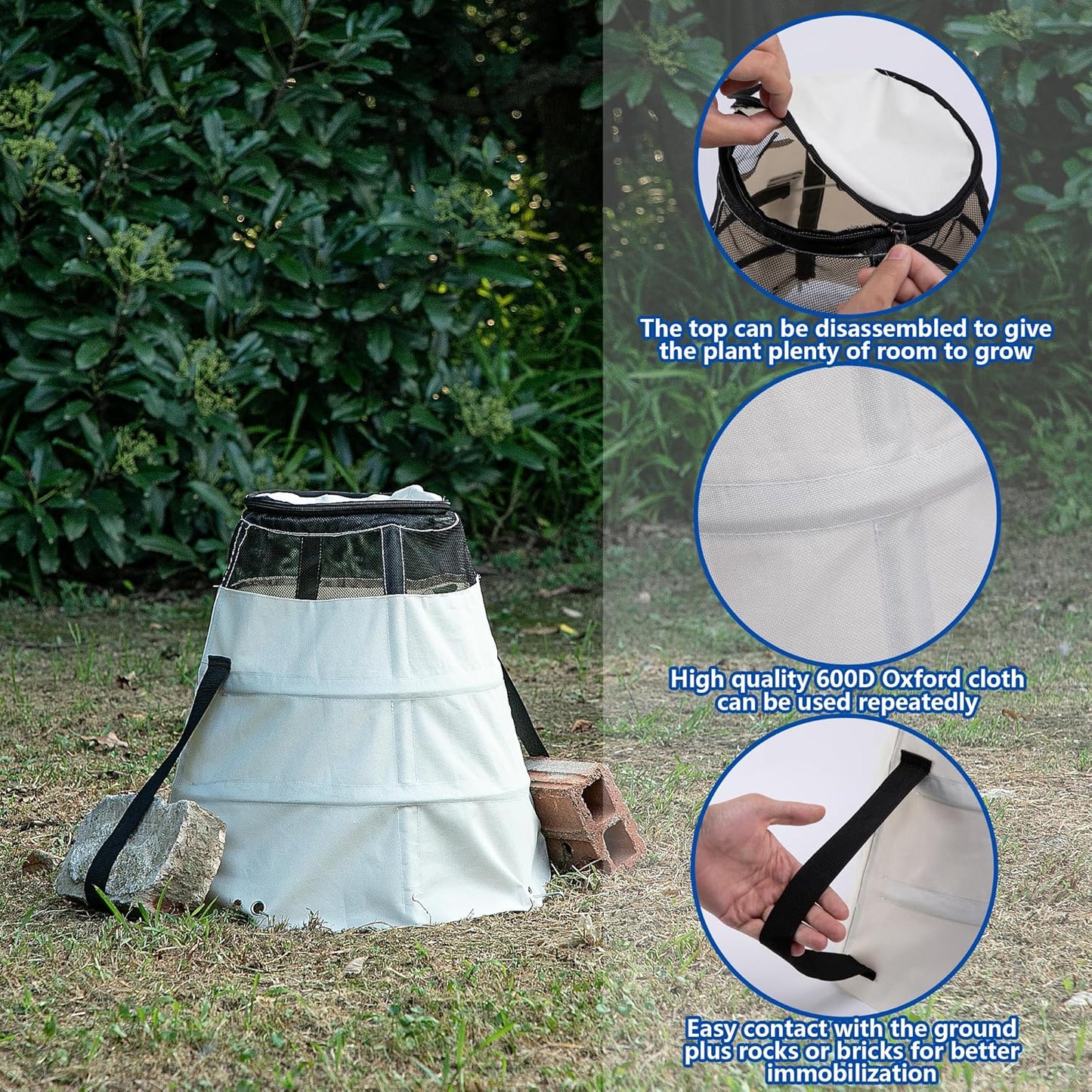 The top can be disassembled to give the plant plenty of room to grow

High quality 600D Oxford cloth can be used repeatedly

Easy contact with the ground plus rocks or bricks for better immobilization