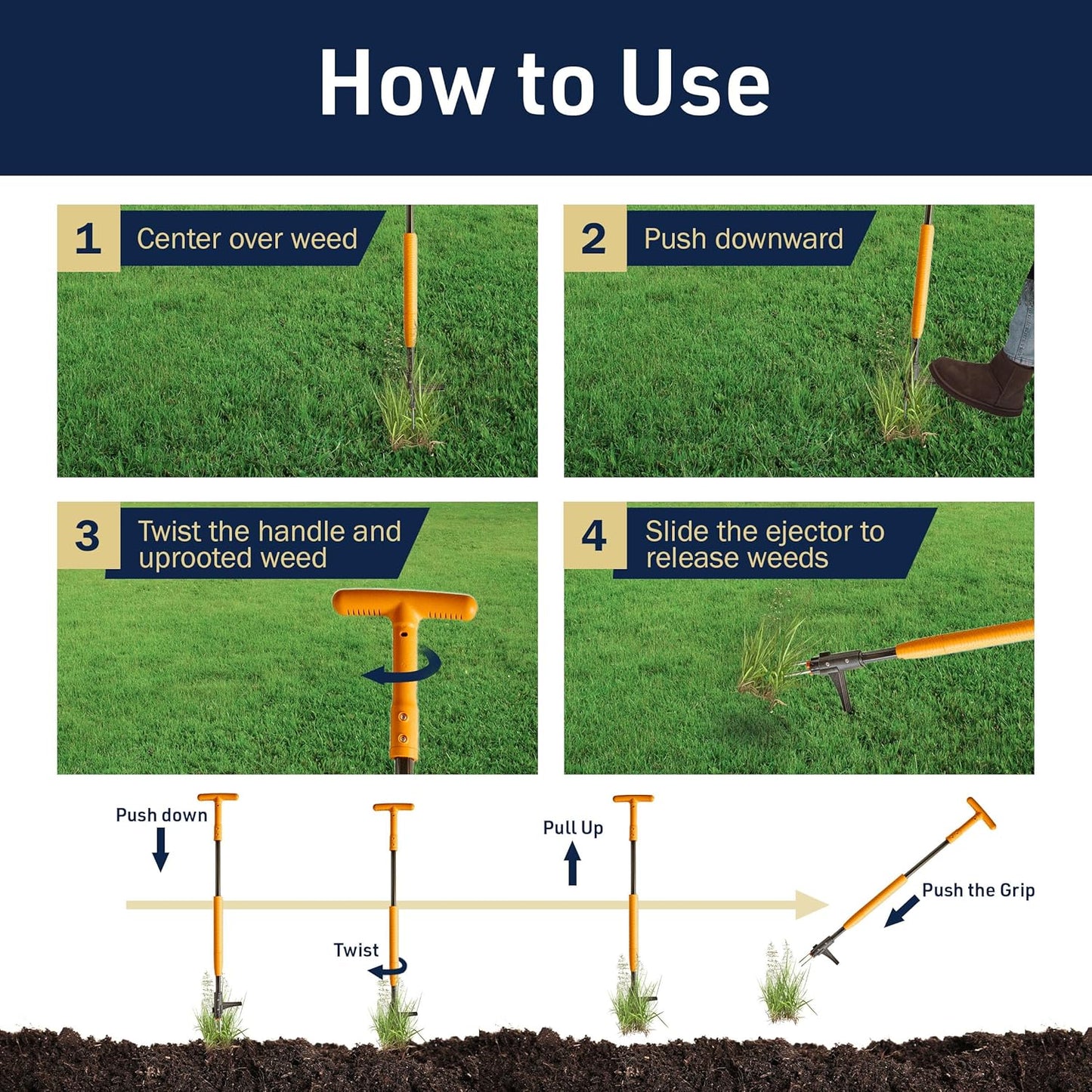 How to Use

1 Center over weed

2 Push downward

3 Twist the handle and uprooted weed

4 Slide the ejector to release weeds

Push down

Twist

Pull Up

Push the Grip