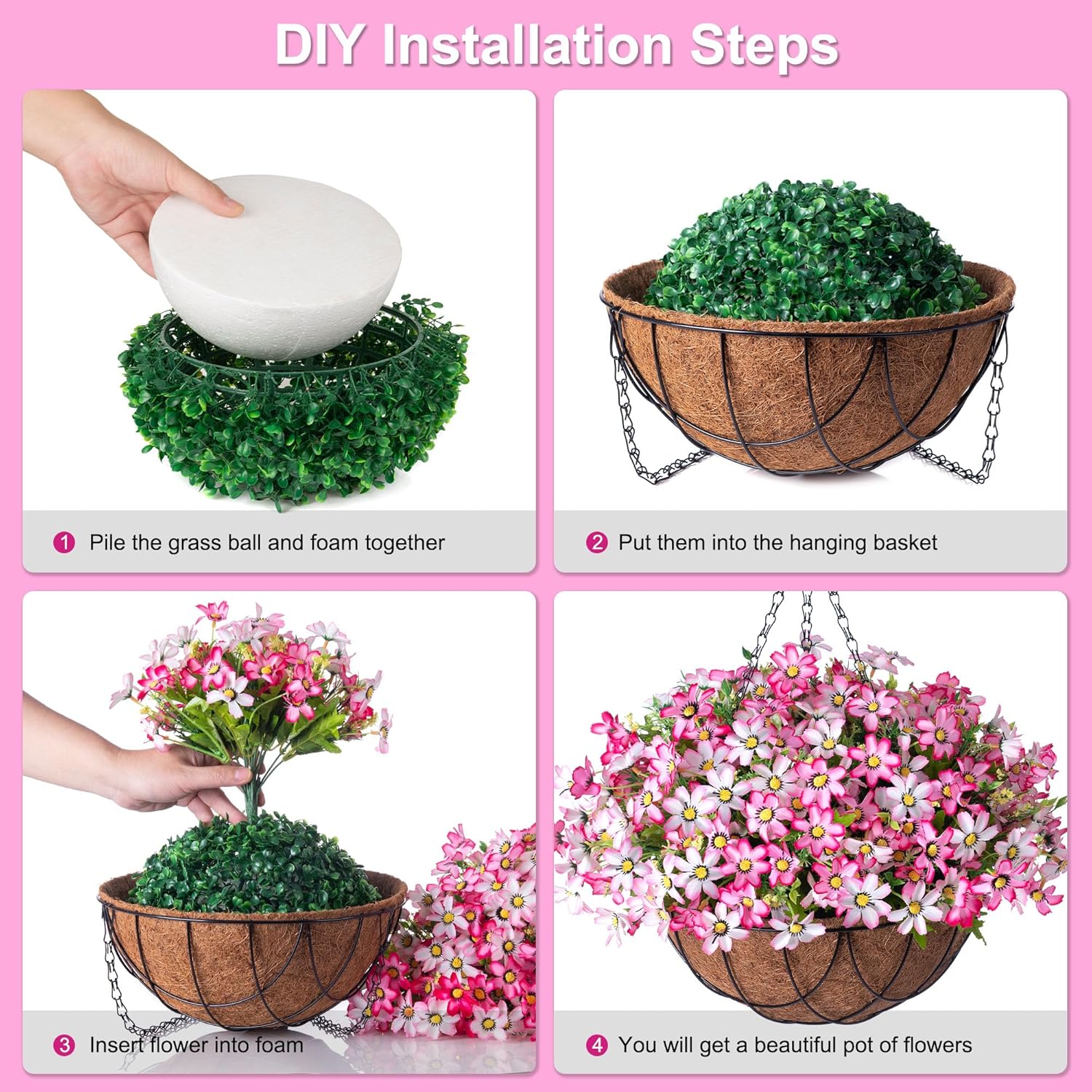 DIY Installation Steps

1 Pile the grass ball and foam together

2 Put them into the hanging basket

3 Insert flower into foam

4 You will get a beautiful pot of flowers