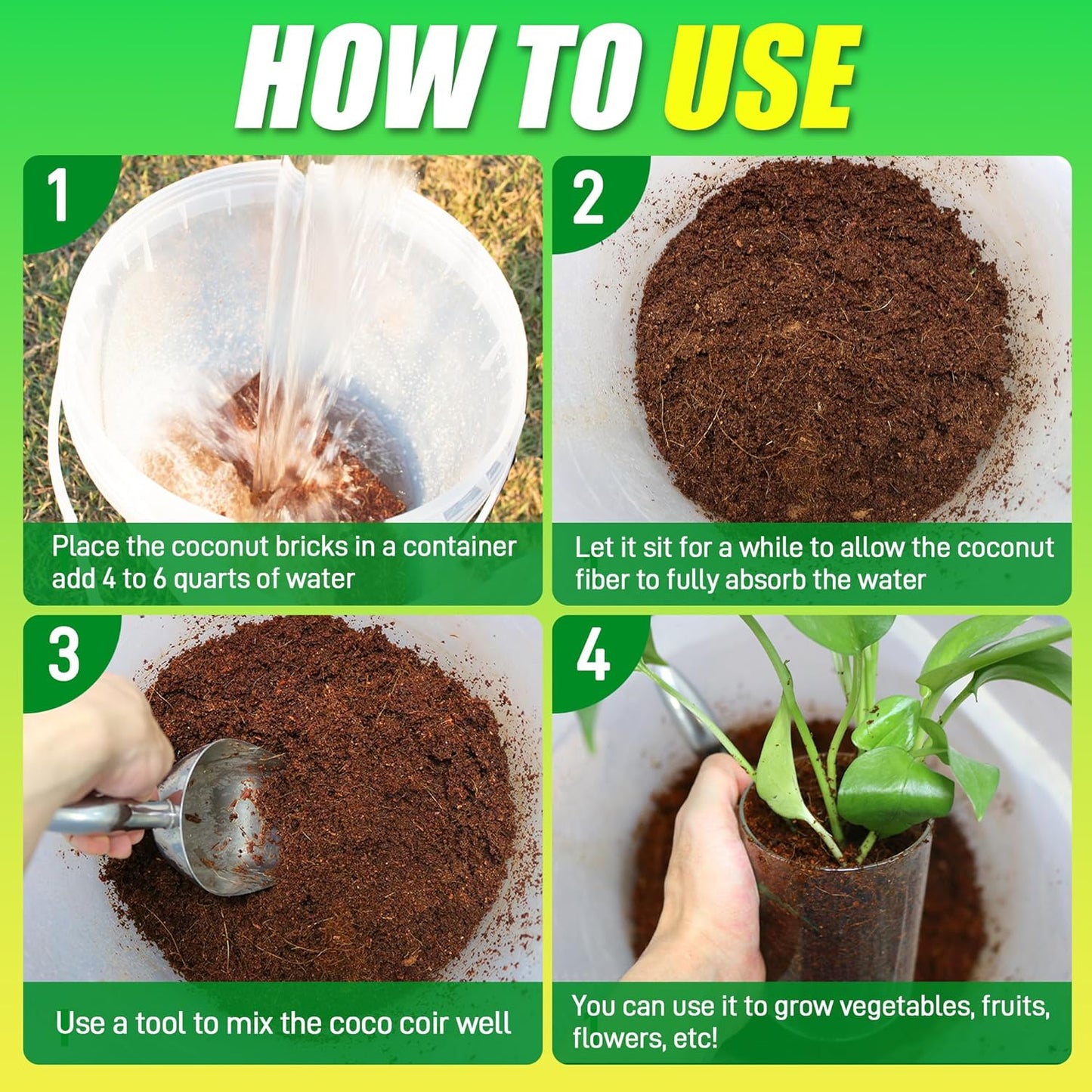 HOW TO USE

1

Place the coconut bricks in a container add 4 to 6 quarts of water

2

Let it sit for a while to allow the coconut fiber to fully absorb the water

3

Use a tool to mix the coco coir well

4

You can use it to grow vegetables, fruits, flowers, etc!